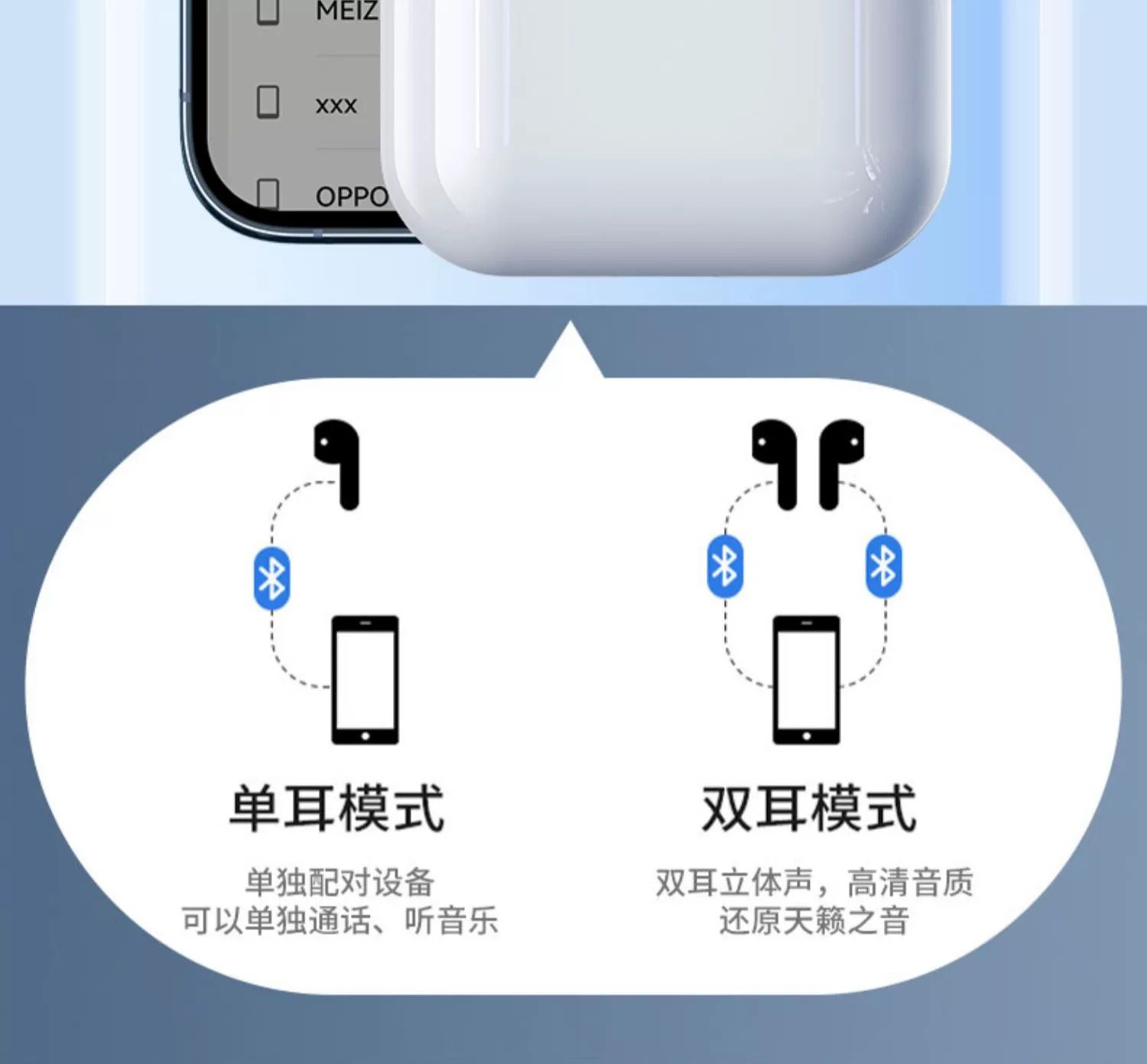 MEIZ

xxx

OPPO

单耳模式

单独配对设备
可以单独通话、听音乐

双耳模式

双耳立体声，高清音质
还原天籁之音