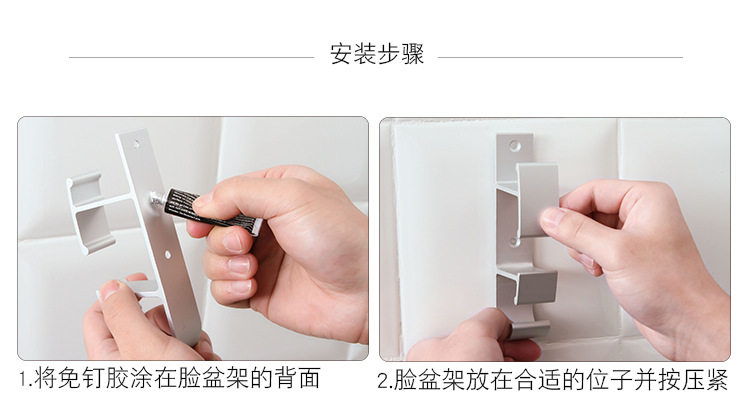 安装步骤

1.将免钉胶涂在脸盆架的背面

2.脸盆架放在合适的位子并按压紧