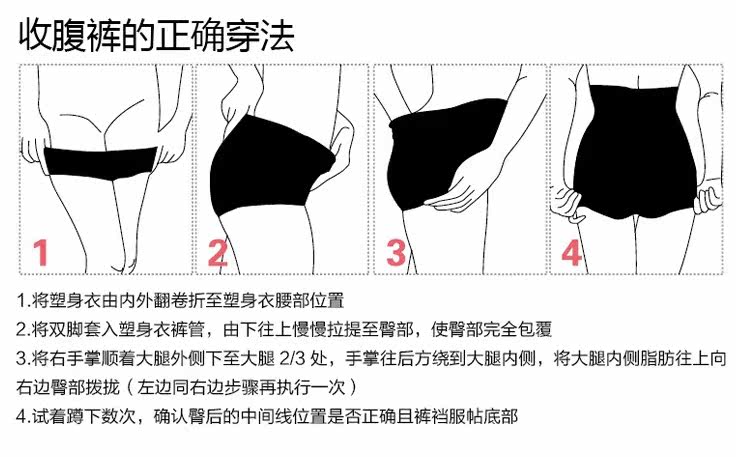 收腹裤的正确穿法

1

2

3

4

1.将塑身衣由内外翻卷折至塑身衣腰部位置

2.将双脚套入塑身衣裤管，由下往上慢慢拉提至臀部，使臀部完全包覆

3.将右手掌顺着大腿外侧下至大腿 2/3 处，手掌往后方绕到大腿内侧，将大腿内侧脂肪往上向右边臀部拨拢（左边同右边步骤再执行一次）

4.试着蹲下数次，确认臀后的中间线位置是否正确且裤裆服帖底部