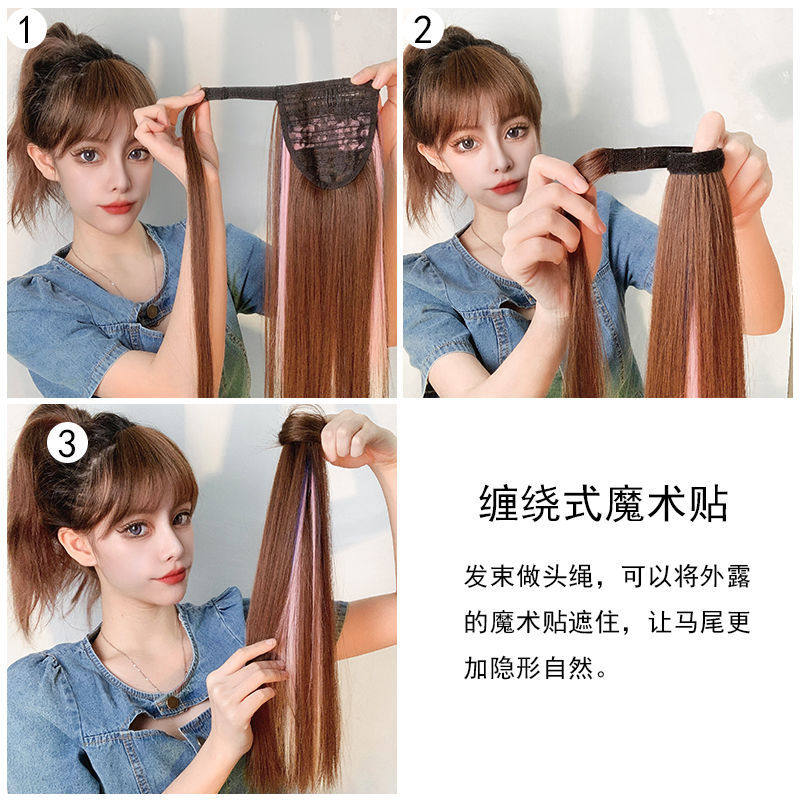 1

2

3

缠绕式魔术贴

发束做头绳，可以将外露的魔术贴遮住，让马尾更加隐形自然。