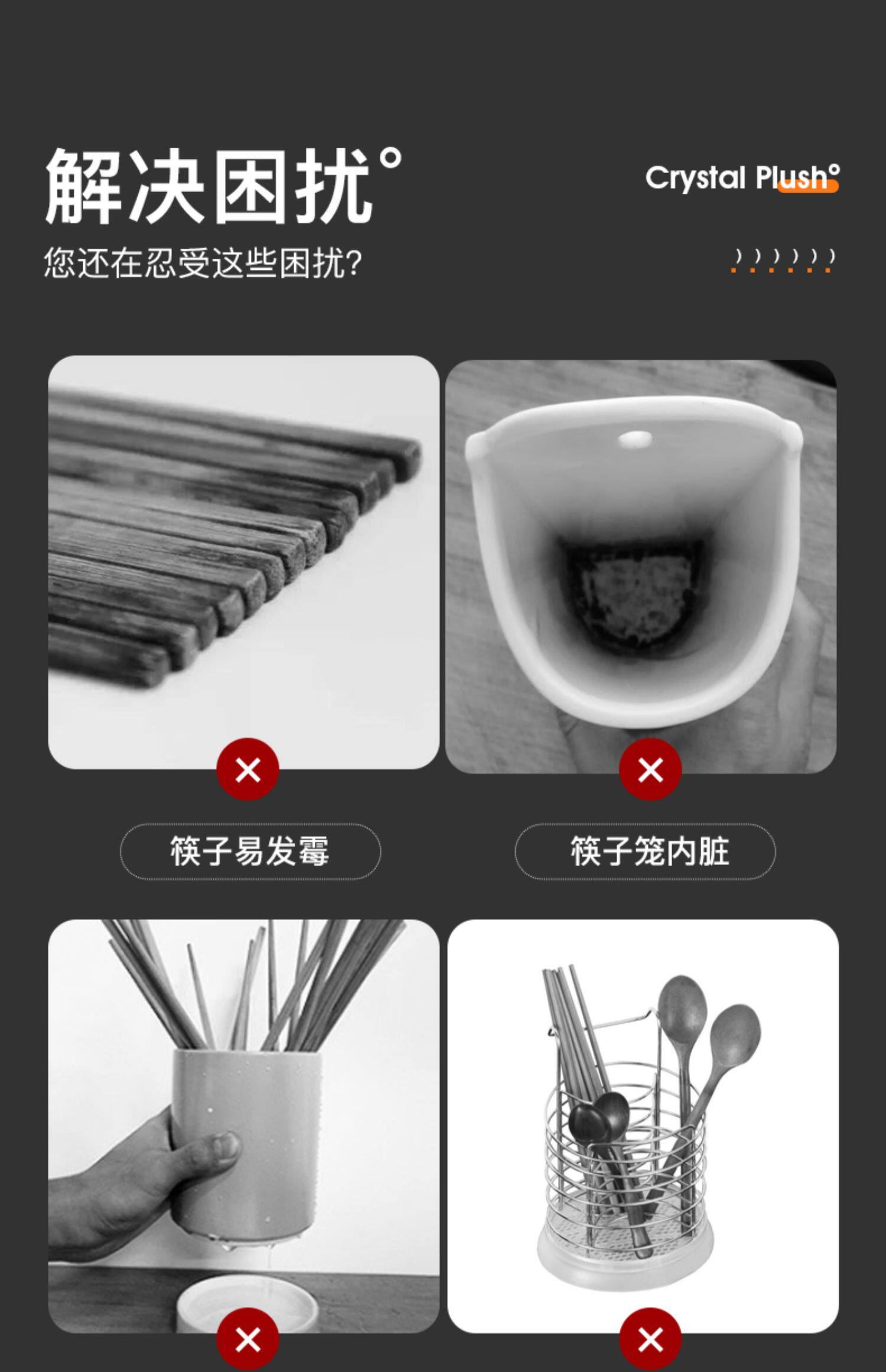 解决困扰°

Crystal Plush°

您还在忍受这些困扰?

筷子易发霉

筷子笼内脏