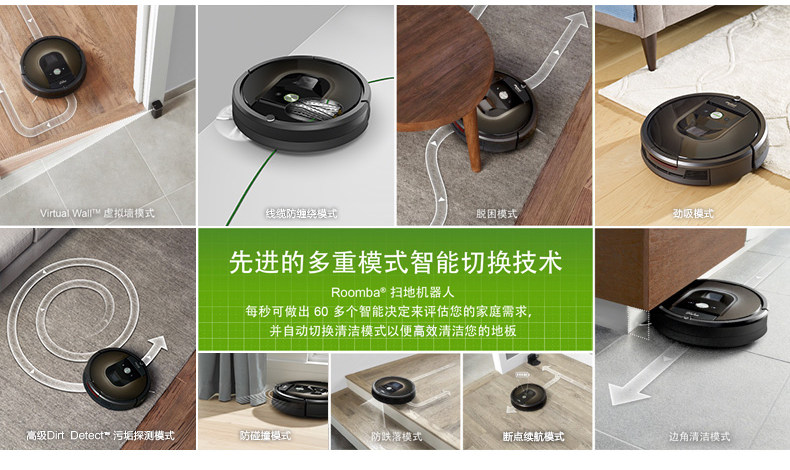 Virtual Wall™ 虚拟墙模式

线缆防缠绕模式

脱困模式

劲吸模式

先进的多重模式智能切换技术

Roomba® 扫地机器人

每秒可做出 60 多个智能决定来评估您的家庭需求，

并自动切换清洁模式以便高效清洁您的地板

高级Dirt Detect™ 污垢探测模式

防碰撞模式

防跌落模式

断点续航模式

边角清洁模式