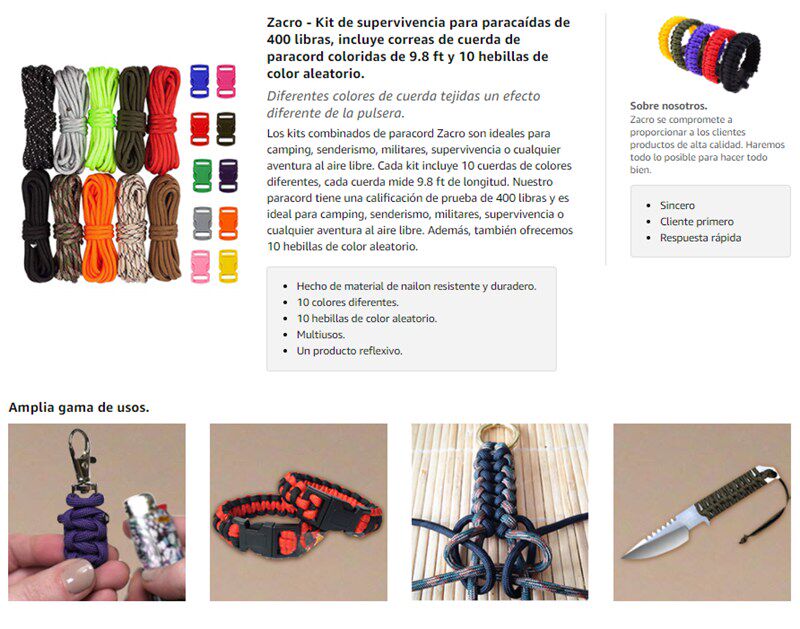 Zacro - Kit de supervivencia para paracaídas de 400 libras, incluye correas de cuerda de paracord coloridas de 9.8 ft y 10 hebillas de color aleatorio.

Diferentes colores de cuerda tejidas un efecto diferente de la pulsera.

Los kits combinados de paracord Zacro son ideales para camping, senderismo, militares, supervivencia o cualquier aventura al aire libre. Cada kit incluye 10 cuerdas de colores diferentes, cada cuerda mide 9.8 ft de longitud. Nuestro paracord tiene una calificación de prueba de 400 libras y es ideal para camping, senderismo, militares, supervivencia o cualquier aventura al aire libre. Además, también ofrecemos 10 hebillas de color aleatorio.

- Hecho de material de nailon resistente y duradero.
- 10 colores diferentes.
- 10 hebillas de color aleatorio.
- Multiusos.
- Un producto reflexivo.

Sobre nosotros.
Zacro se compromete a proporcionar a los clientes productos de alta calidad. Haremos todo lo posible para hacer todo bien.

- Sincero
- Cliente primero
- Respuesta rápida

Amplia gama de usos.