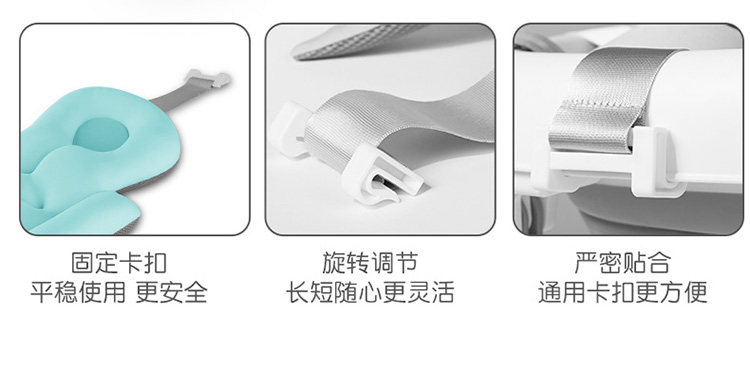 固定卡扣
平稳使用 更安全

旋转调节
长短随心更灵活

严密贴合
通用卡扣更方便