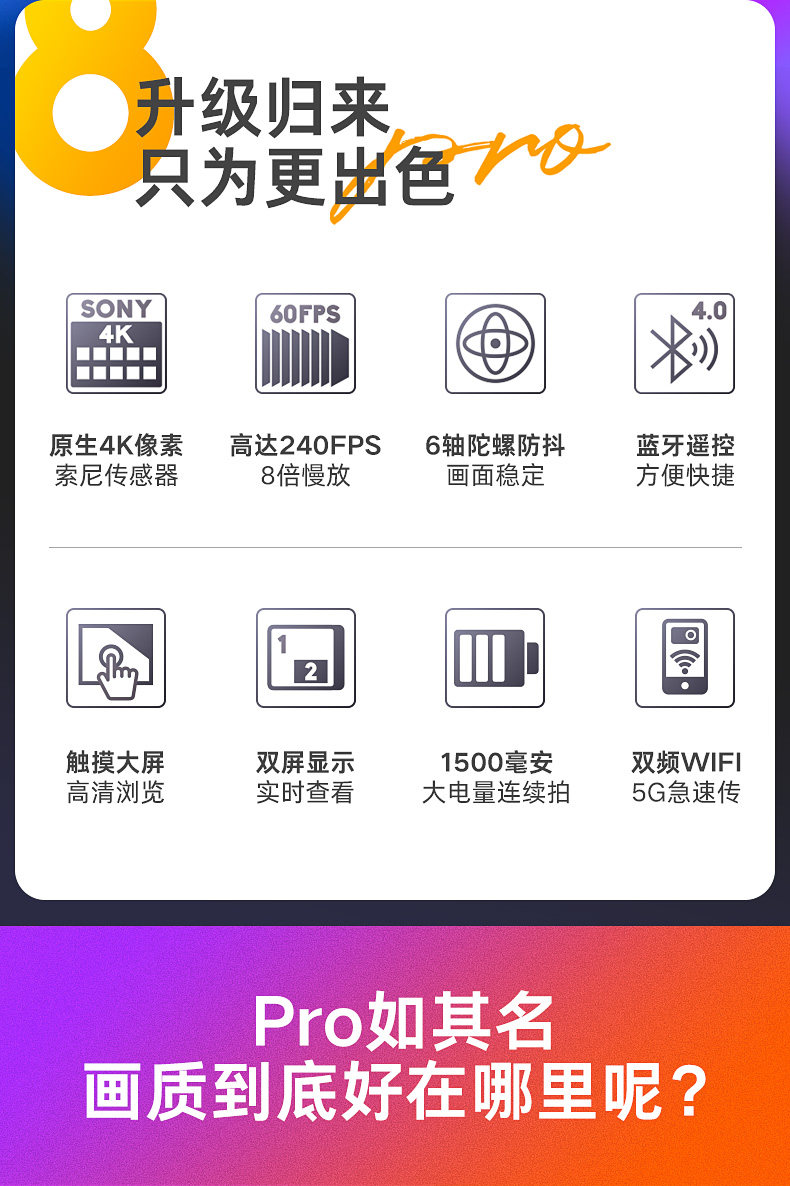 8
升级归来
只为更出色
pro

SONY
4K

60FPS

4.0

原生4K像素
索尼传感器

高达240FPS
8倍慢放

6轴陀螺防抖
画面稳定

蓝牙遥控
方便快捷

1
2

触摸大屏
高清浏览

双屏显示
实时查看

1500毫安
大电量连续拍

双频WIFI
5G急速传

Pro如其名
画质到底好在哪里呢？