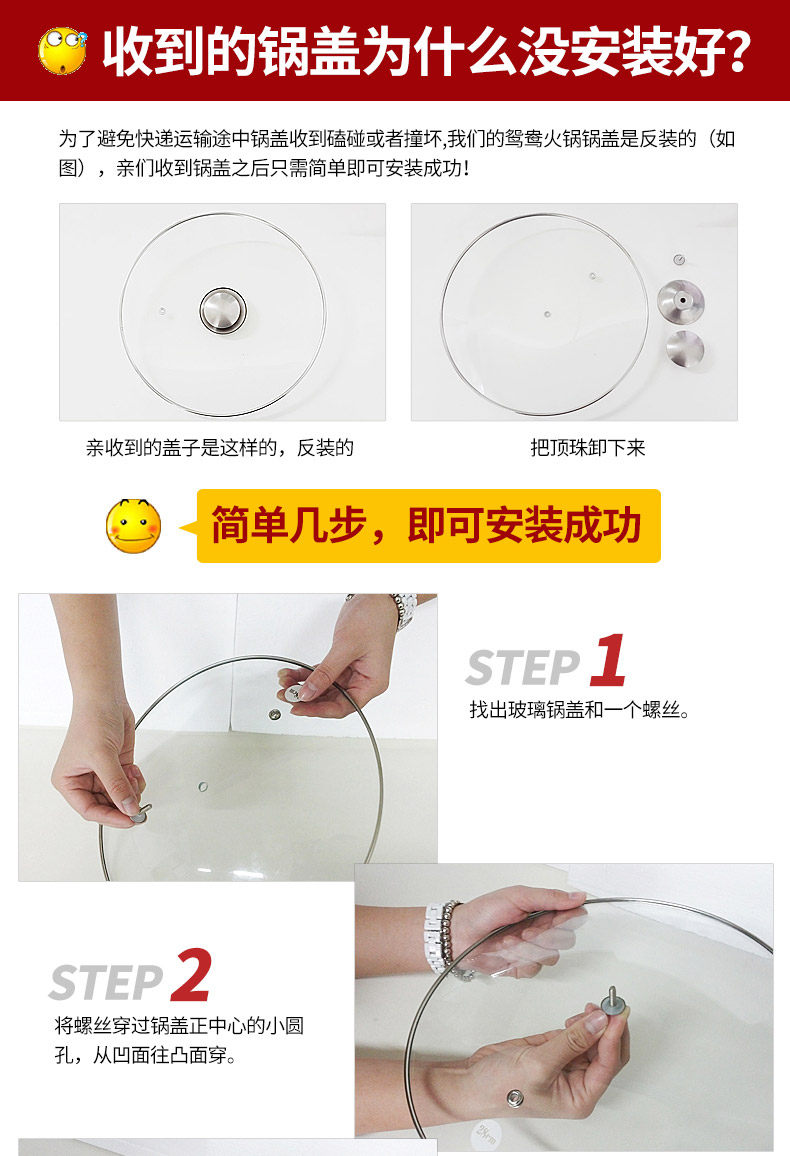 收到的锅盖为什么没安装好？

为了避免快递运输途中锅盖收到磕碰或者撞坏,我们的鸳鸯火锅锅盖是反装的（如图），亲们收到锅盖之后只需简单即可安装成功！

亲收到的盖子是这样的，反装的

把顶珠卸下来

简单几步，即可安装成功

STEP 1
找出玻璃锅盖和一个螺丝。

STEP 2
将螺丝穿过锅盖正中心的小圆孔，从凹面往凸面穿。