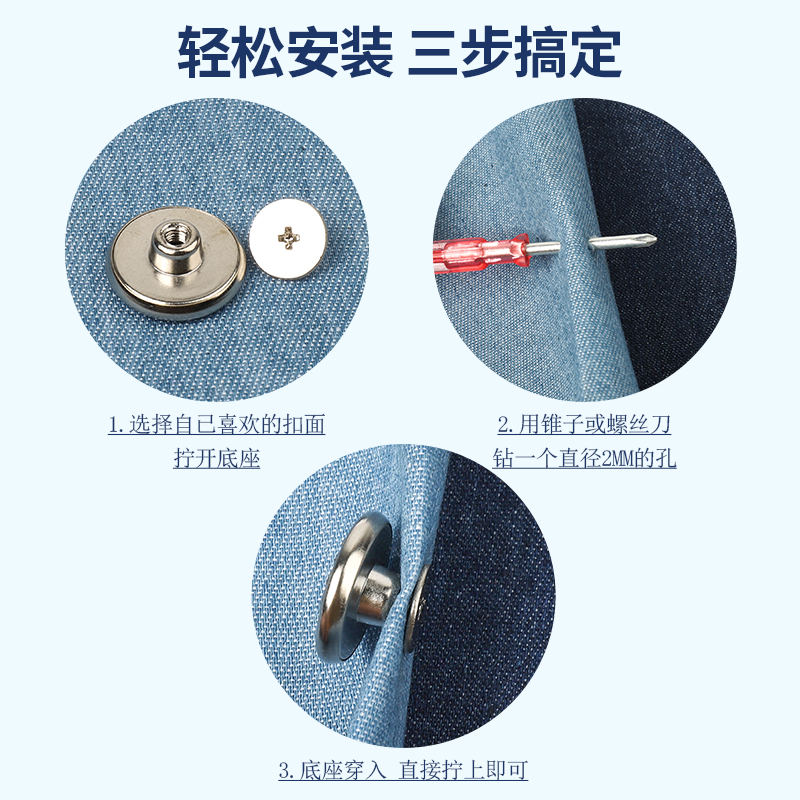 轻松安装 三步搞定

1.选择自已喜欢的扣面
拧开底座

2.用锥子或螺丝刀
钻一个直径2MM的孔

3.底座穿入 直接拧上即可