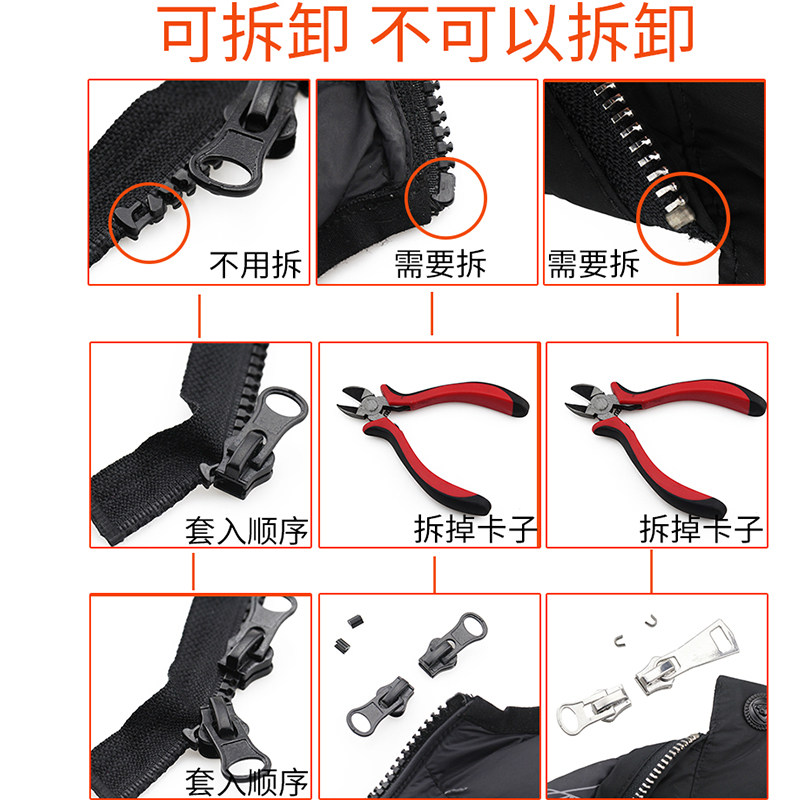 可拆卸 不可以拆卸

不用拆

需要拆

需要拆

套入顺序

拆掉卡子

拆掉卡子

套入顺序