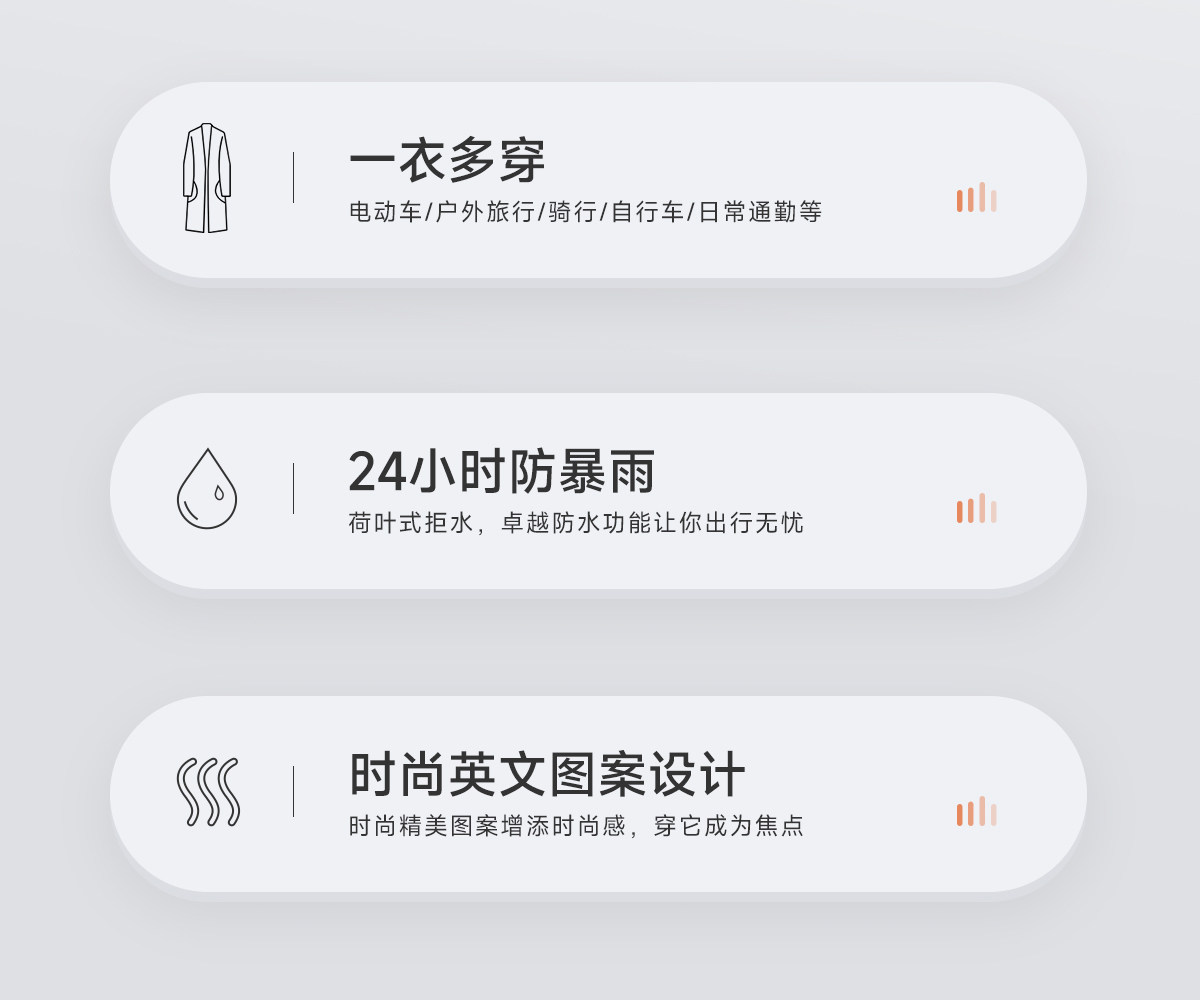 一衣多穿
电动车/户外旅行/骑行/自行车/日常通勤等

24小时防暴雨
荷叶式拒水，卓越防水功能让你出行无忧

时尚英文图案设计
时尚精美图案增添时尚感，穿它成为焦点