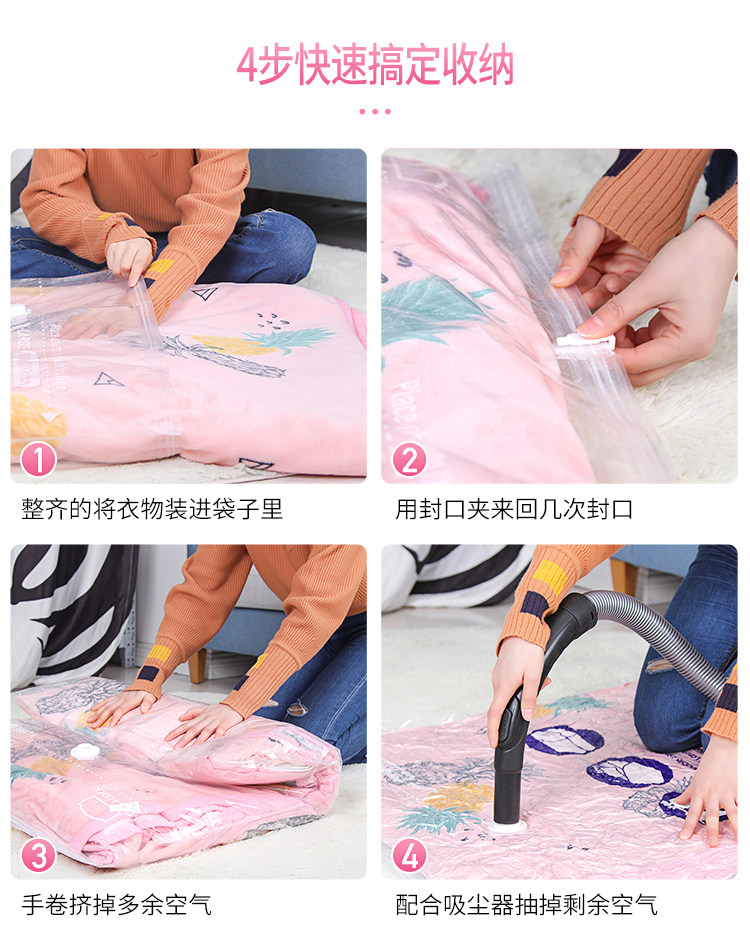 4步快速搞定收纳

1
整齐的将衣物装进袋子里

2
用封口夹来回几次封口

3
手卷挤掉多余空气

4
配合吸尘器抽掉剩余空气