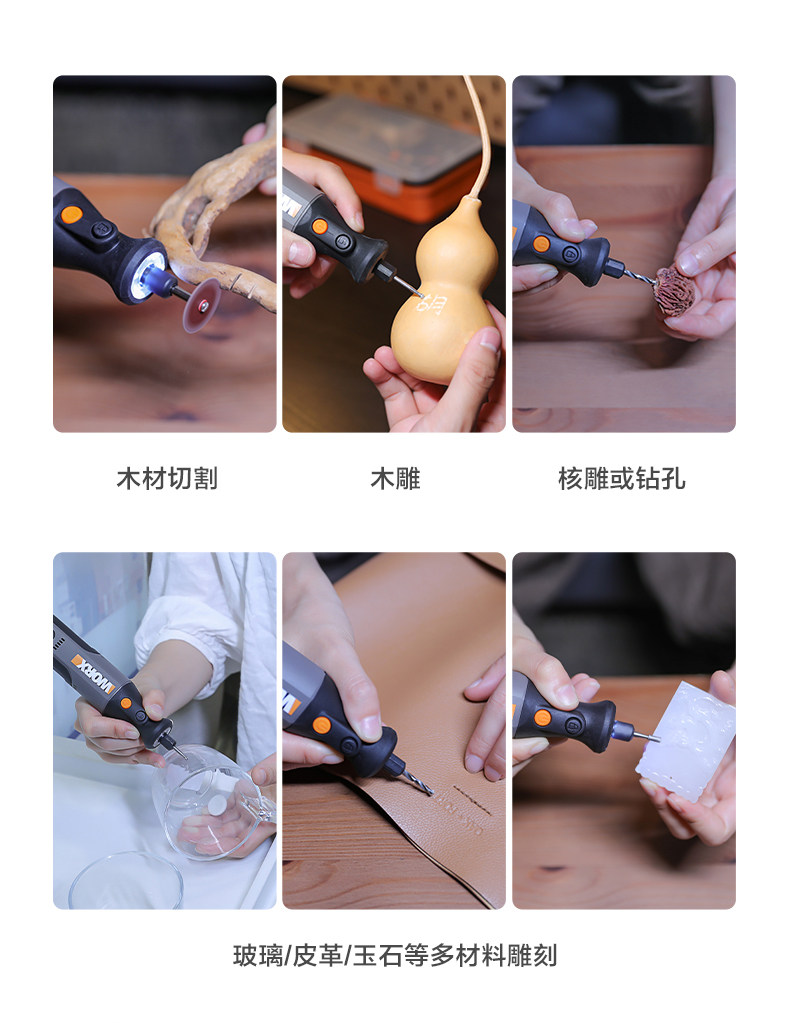 木材切割

木雕

核雕或钻孔

WORX

玻璃/皮革/玉石等多材料雕刻