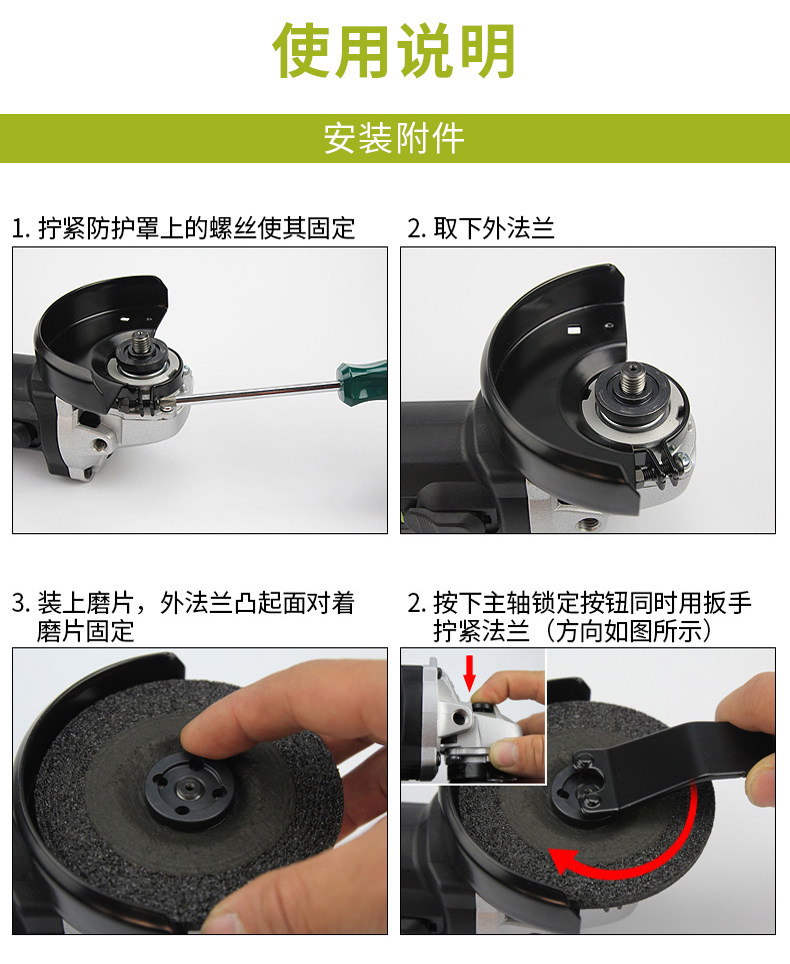 使用说明

安装附件

1. 拧紧防护罩上的螺丝使其固定

2. 取下外法兰

3. 装上磨片，外法兰凸起面对着磨片固定

2. 按下主轴锁定按钮同时用扳手拧紧法兰（方向如图所示）