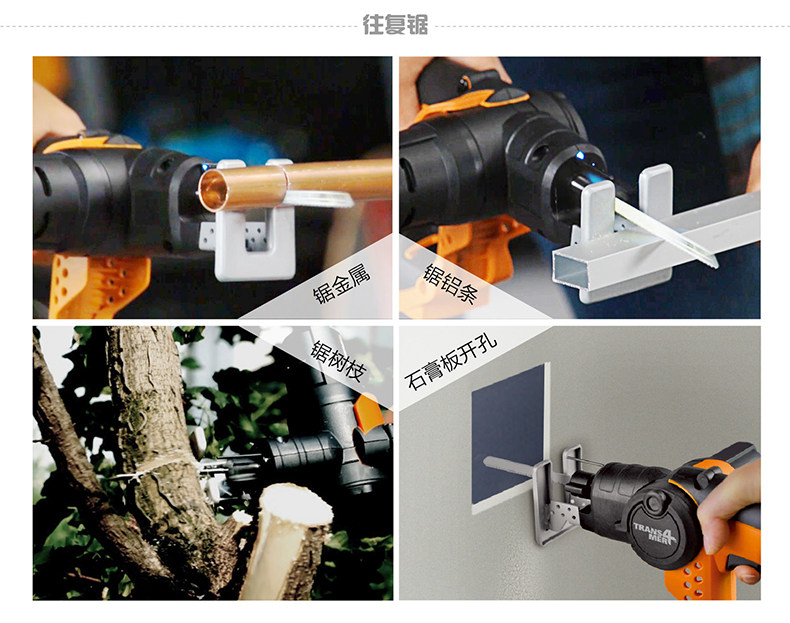 往复锯

锯金属

锯铝条

锯树枝

石膏板开孔

TRANS4MER