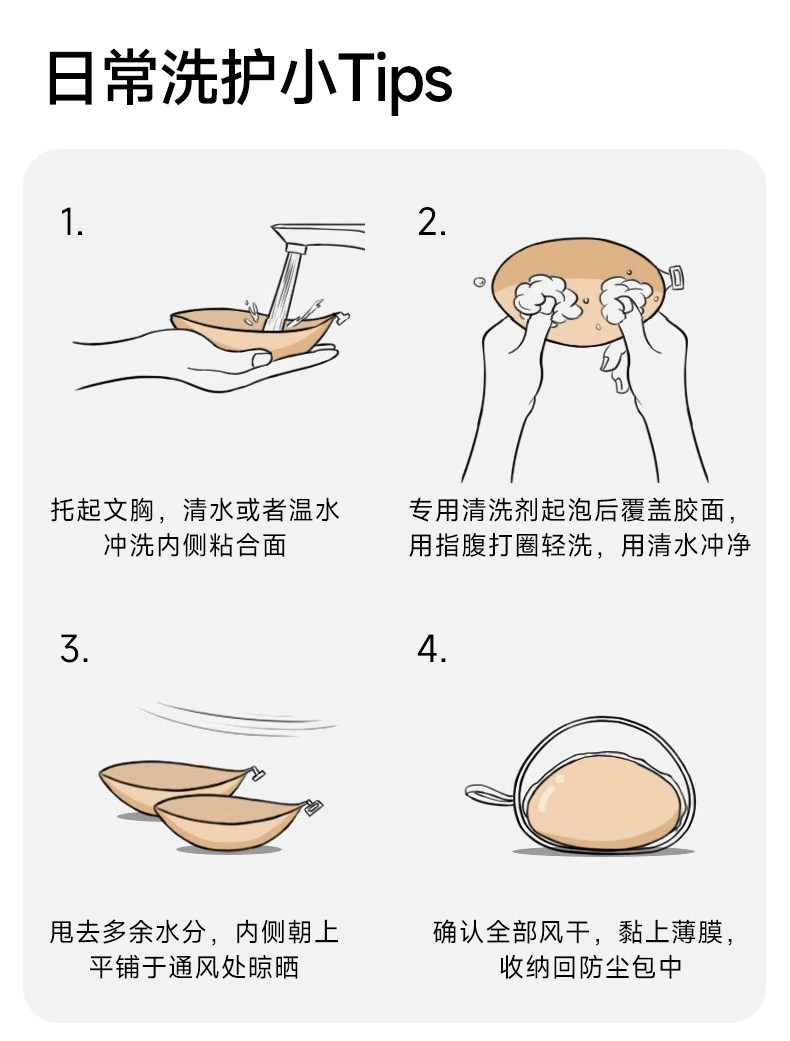 日常洗护小Tips

1.

托起文胸，清水或者温水冲洗内侧粘合面

2.

专用清洗剂起泡后覆盖胶面，用指腹打圈轻洗，用清水冲净

3.

甩去多余水分，内侧朝上平铺于通风处晾晒

4.

确认全部风干，黏上薄膜，收纳回防尘包中