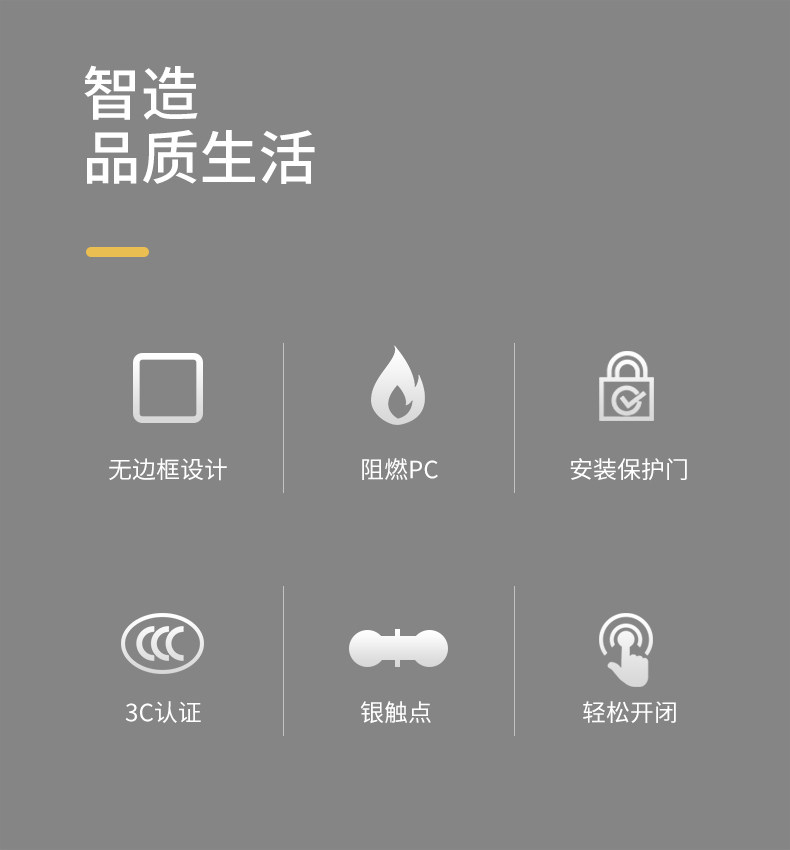 智造
品质生活

无边框设计

阻燃PC

安装保护门

3C认证

银触点

轻松开闭