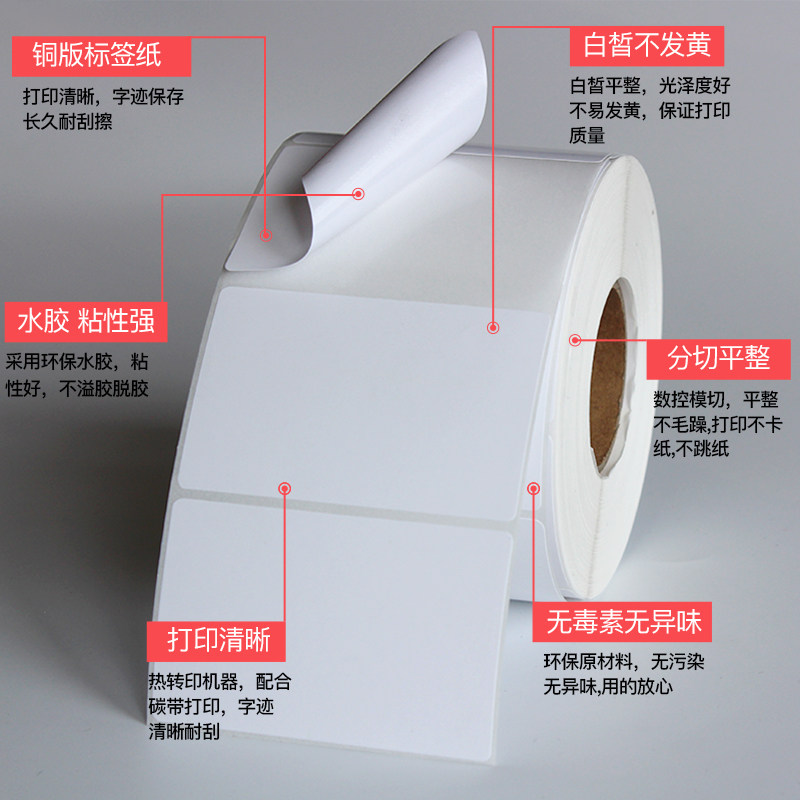 铜版标签纸

打印清晰，字迹保存长久耐刮擦

白皙不发黄

白皙平整，光泽度好不易发黄，保证打印质量

水胶 粘性强

采用环保水胶，粘性好，不溢胶脱胶

分切平整

数控模切，平整不毛躁,打印不卡纸,不跳纸

打印清晰

热转印机器，配合碳带打印，字迹清晰耐刮

无毒素无异味

环保原材料，无污染无异味,用的放心