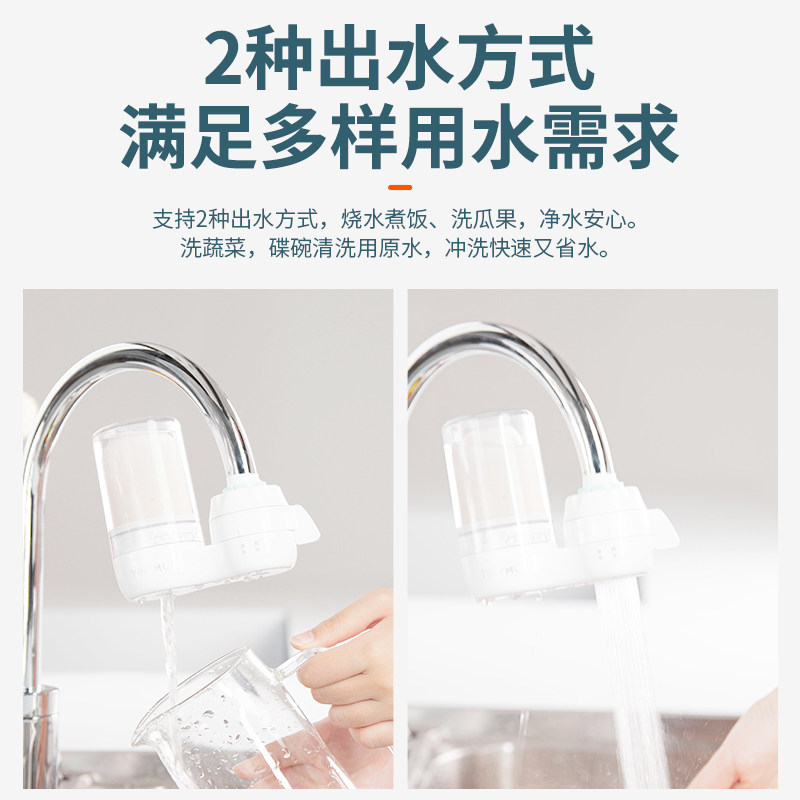 2种出水方式
满足多样用水需求

支持2种出水方式，烧水煮饭、洗瓜果，净水安心。
洗蔬菜，碟碗清洗用原水，冲洗快速又省水。