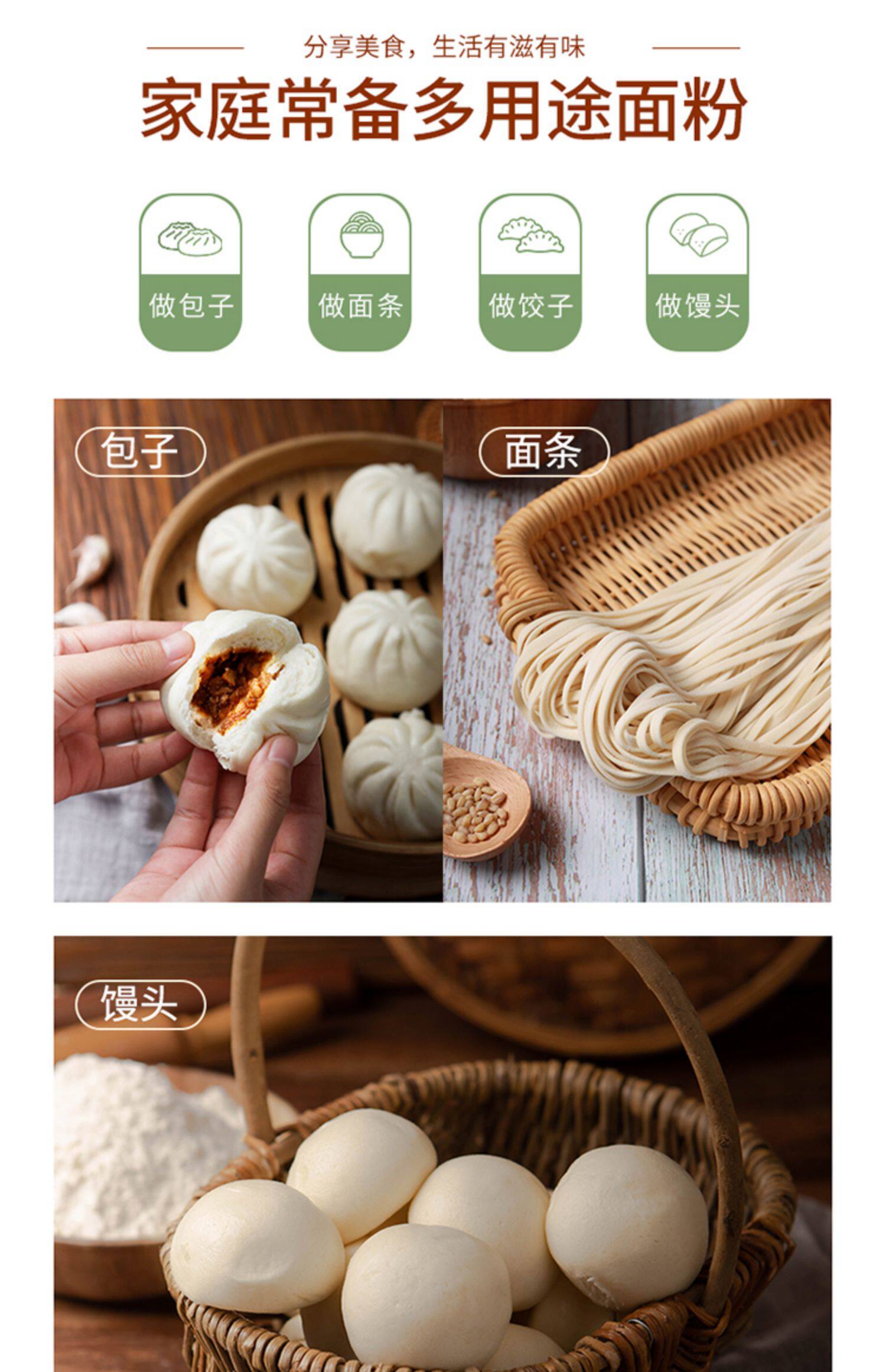 分享美食，生活有滋有味

家庭常备多用途面粉

做包子

做面条

做饺子

做馒头

包子

面条

馒头