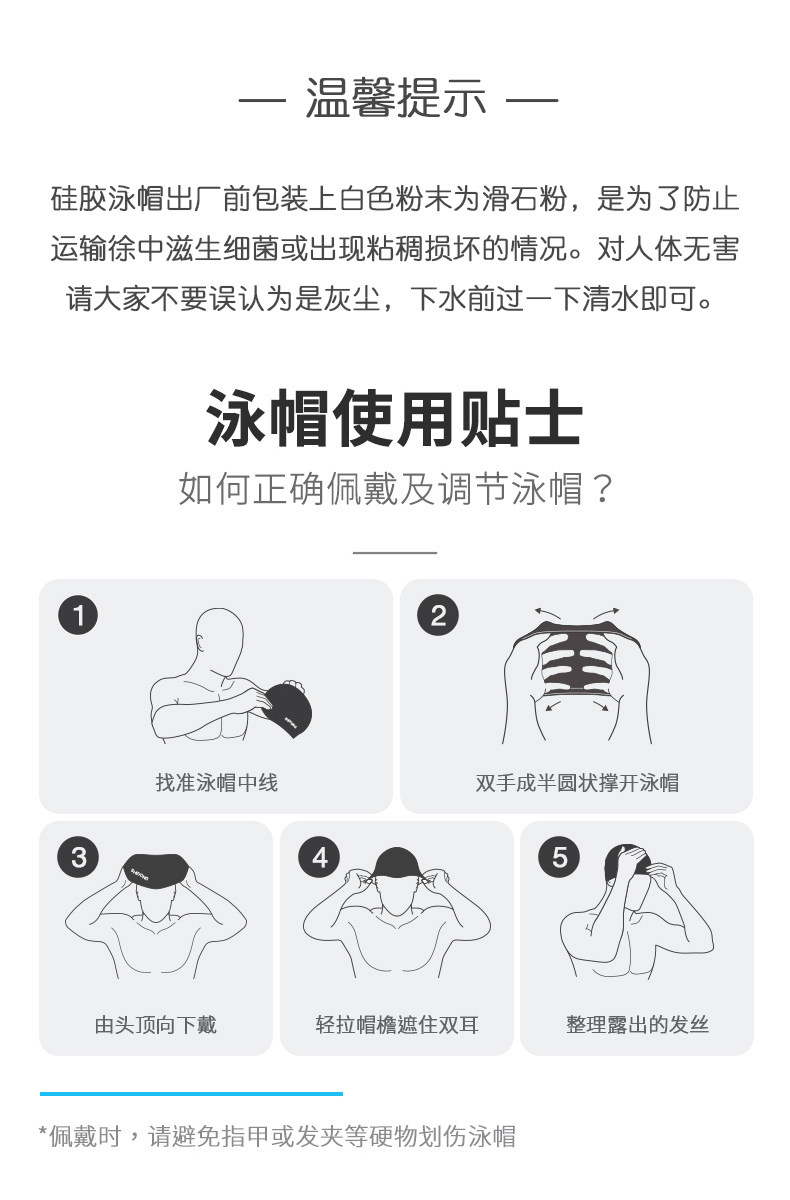 — 温馨提示 —

硅胶泳帽出厂前包装上白色粉末为滑石粉，是为了防止运输徐中滋生细菌或出现粘稠损坏的情况。对人体无害请大家不要误认为是灰尘，下水前过一下清水即可。

泳帽使用贴士

如何正确佩戴及调节泳帽？

1
找准泳帽中线

2
双手成半圆状撑开泳帽

3
由头顶向下戴

4
轻拉帽檐遮住双耳

5
整理露出的发丝

*佩戴时，请避免指甲或发夹等硬物划伤泳帽