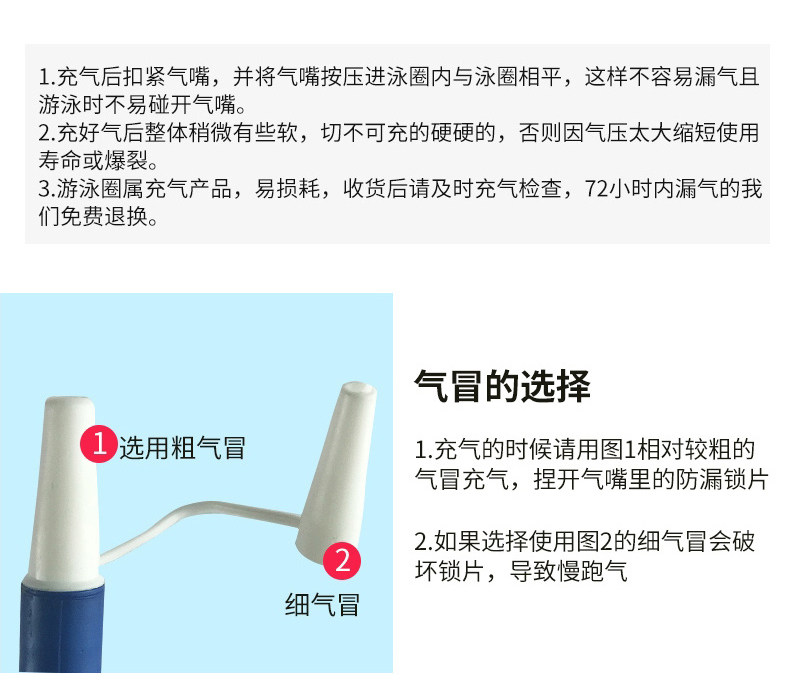 1.充气后扣紧气嘴，并将气嘴按压进泳圈内与泳圈相平，这样不容易漏气且游泳时不易碰开气嘴。
2.充好气后整体稍微有些软，切不可充的硬硬的，否则因气压太大缩短使用寿命或爆裂。
3.游泳圈属充气产品，易损耗，收货后请及时充气检查，72小时内漏气的我们免费退换。

1 选用粗气冒

2 细气冒

气冒的选择

1.充气的时候请用图1相对较粗的气冒充气，捏开气嘴里的防漏锁片

2.如果选择使用图2的细气冒会破坏锁片，导致慢跑气