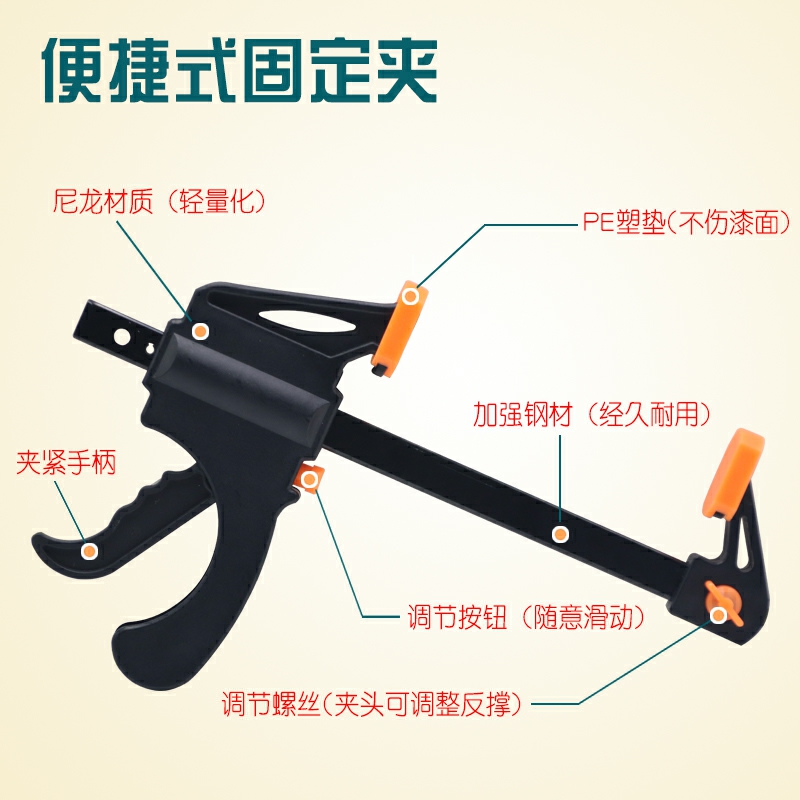 便捷式固定夹

尼龙材质（轻量化）

PE塑垫(不伤漆面)

加强钢材（经久耐用）

夹紧手柄

调节按钮（随意滑动）

调节螺丝(夹头可调整反撑)