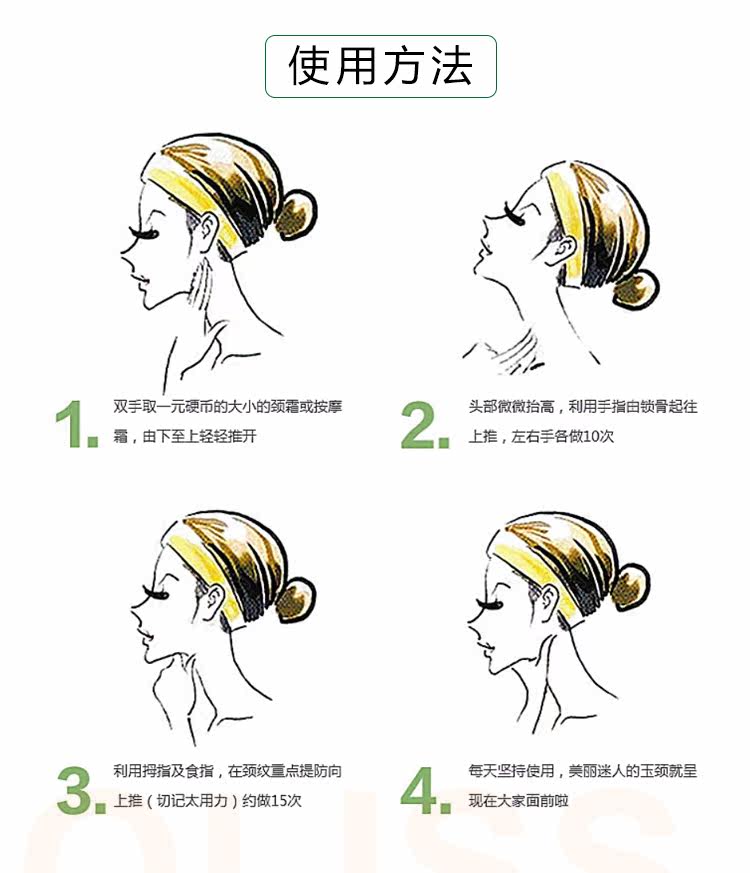 使用方法

1. 双手取一元硬币的大小的颈霜或按摩霜，由下至上轻轻推开

2. 头部微微抬高，利用手指由锁骨起往上推，左右手各做10次

3. 利用拇指及食指，在颈纹重点提防向上推（切记太用力）约做15次

4. 每天坚持使用，美丽迷人的玉颈就呈现在大家面前啦