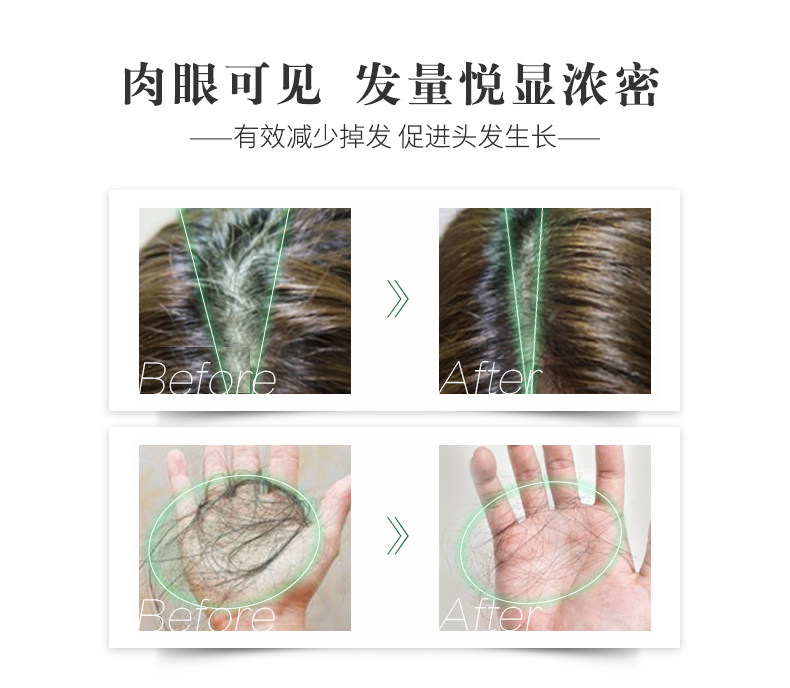 肉眼可见 发量悦显浓密

——有效减少掉发 促进头发生长——

Before

After

Before

After