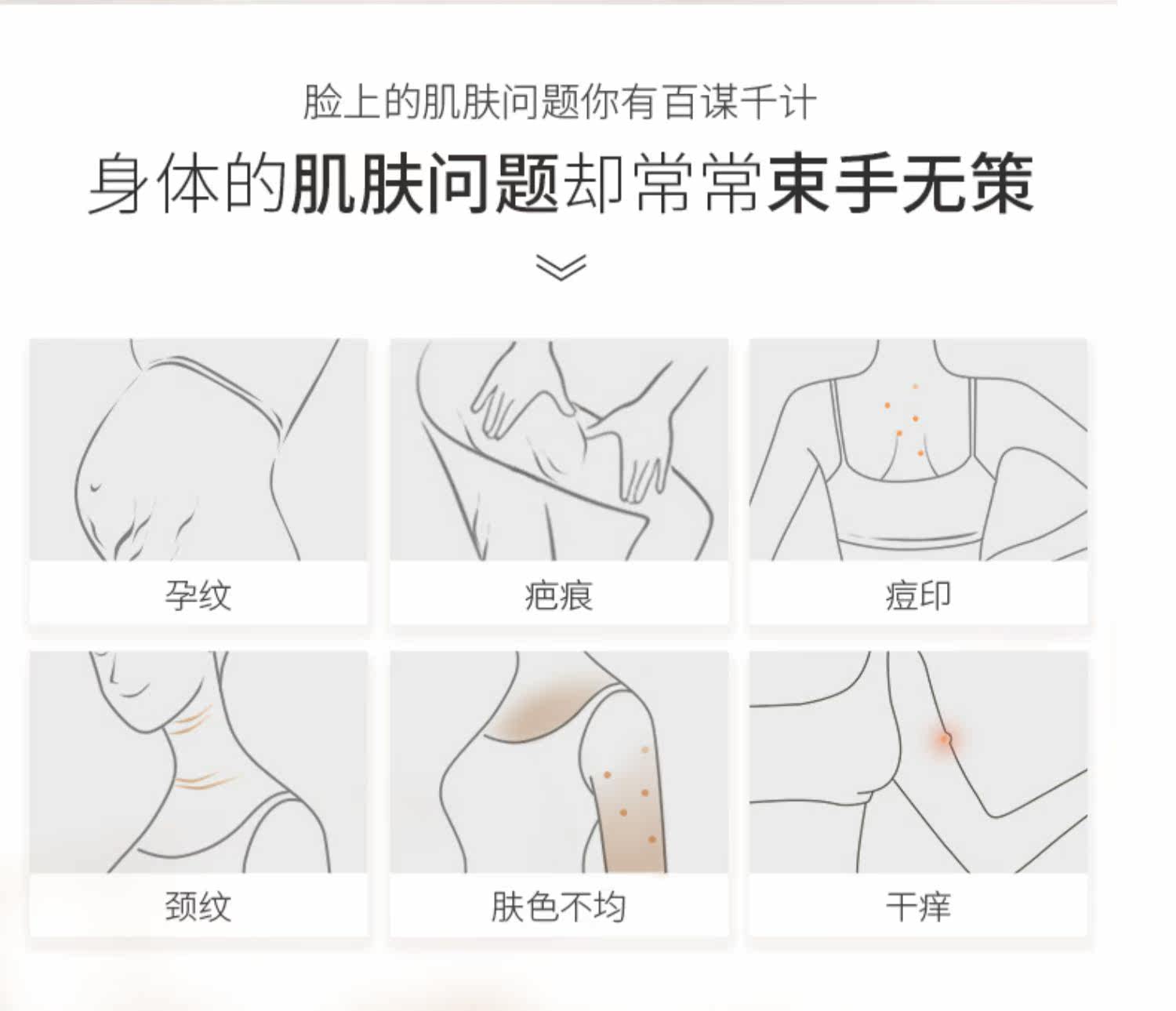 脸上的肌肤问题你有百谋千计

身体的肌肤问题却常常束手无策

孕纹

疤痕

痘印

颈纹

肤色不均

干痒