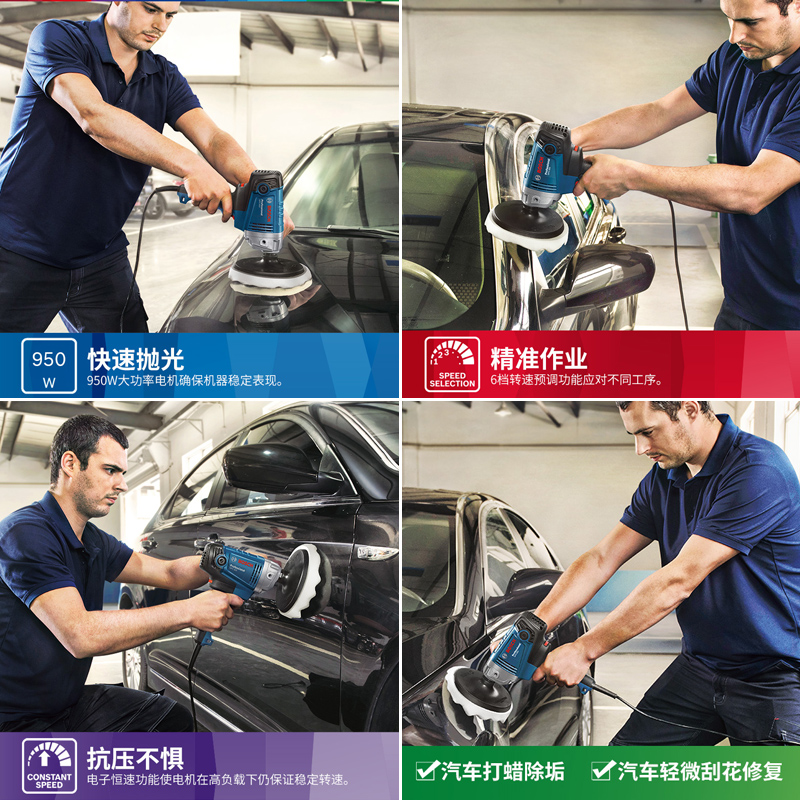 950
W
快速抛光
950W大功率电机确保机器稳定表现。

1 2 3
SPEED SELECTION
精准作业
6档转速预调功能应对不同工序。

CONSTANT SPEED
抗压不惧
电子恒速功能使电机在高负载下仍保证稳定转速。

汽车打蜡除垢
汽车轻微刮花修复