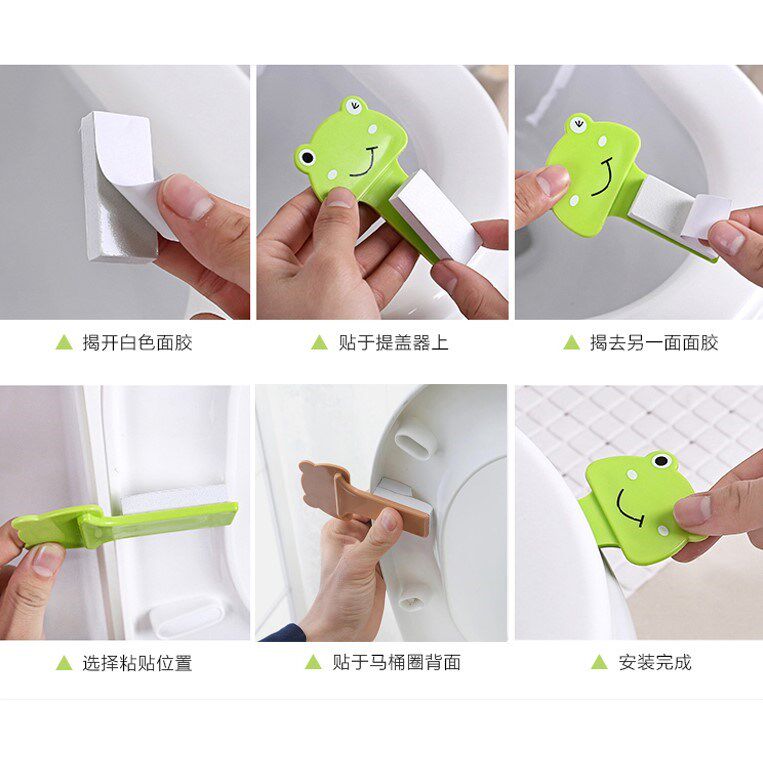 ▲ 揭开白色面胶

▲ 贴于提盖器上

▲ 揭去另一面面胶

▲ 选择粘贴位置

▲ 贴于马桶圈背面

▲ 安装完成