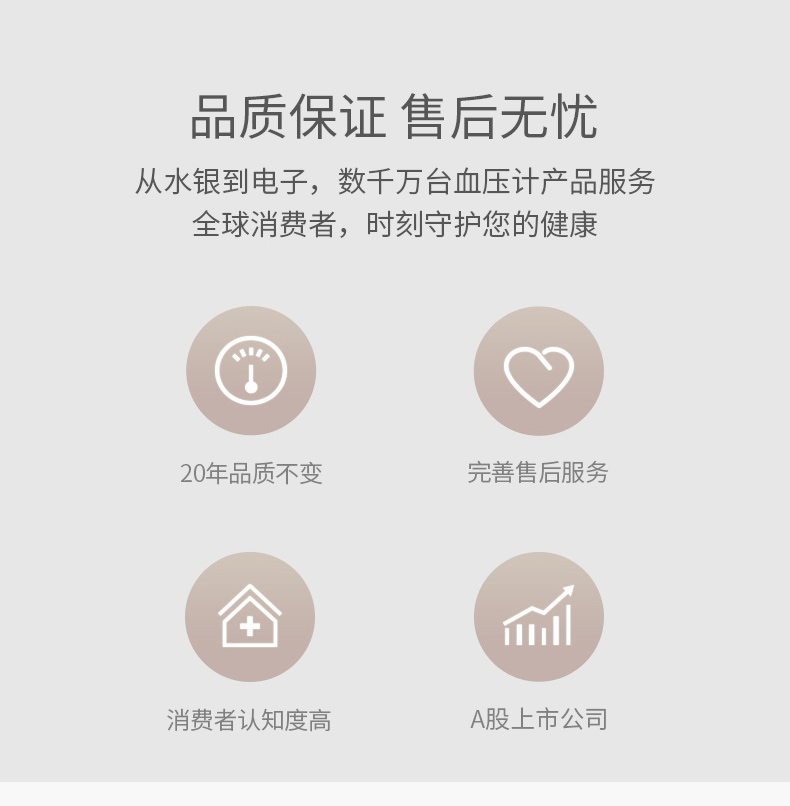 品质保证 售后无忧

从水银到电子，数千万台血压计产品服务
全球消费者，时刻守护您的健康

20年品质不变

完善售后服务

消费者认知度高

A股上市公司