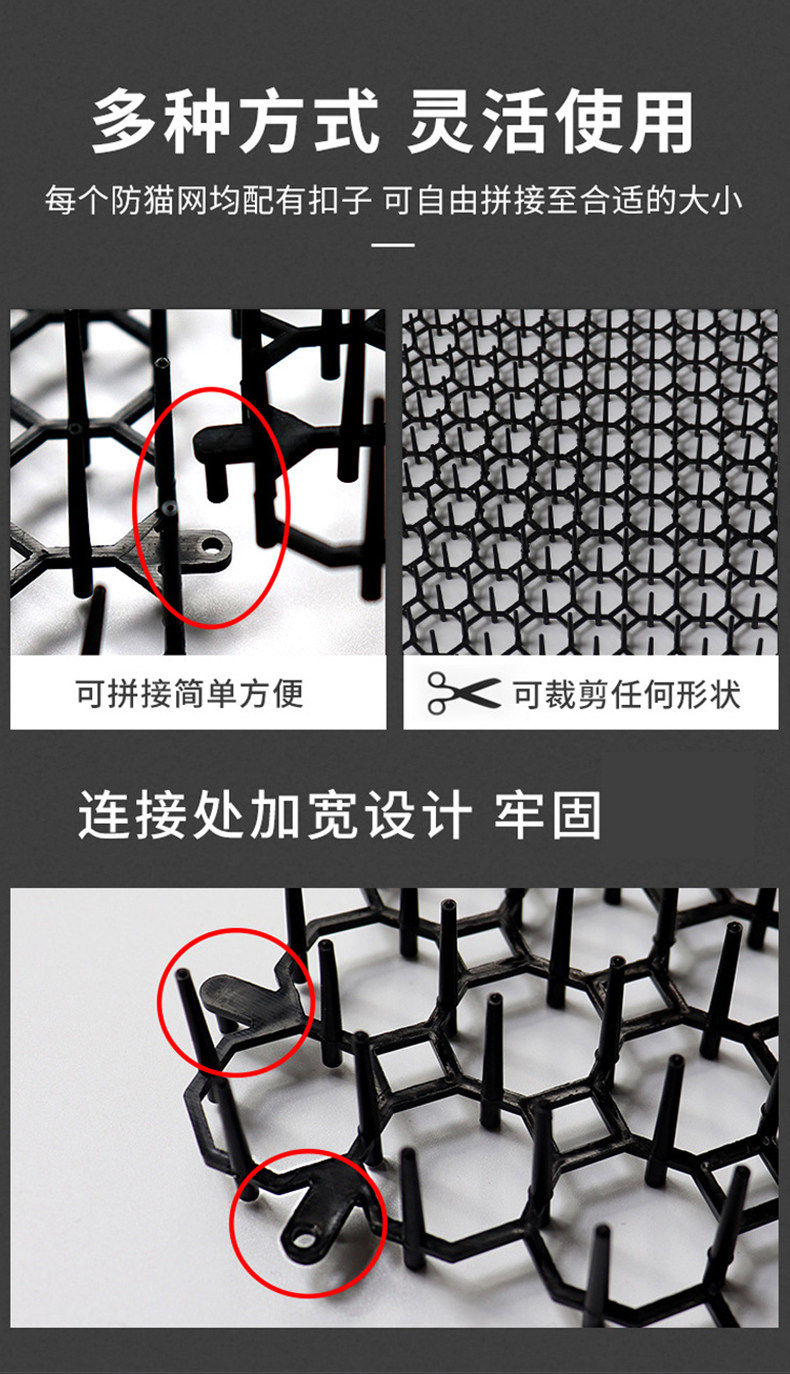 多种方式 灵活使用

每个防猫网均配有扣子 可自由拼接至合适的大小

可拼接简单方便

可裁剪任何形状

连接处加宽设计 牢固