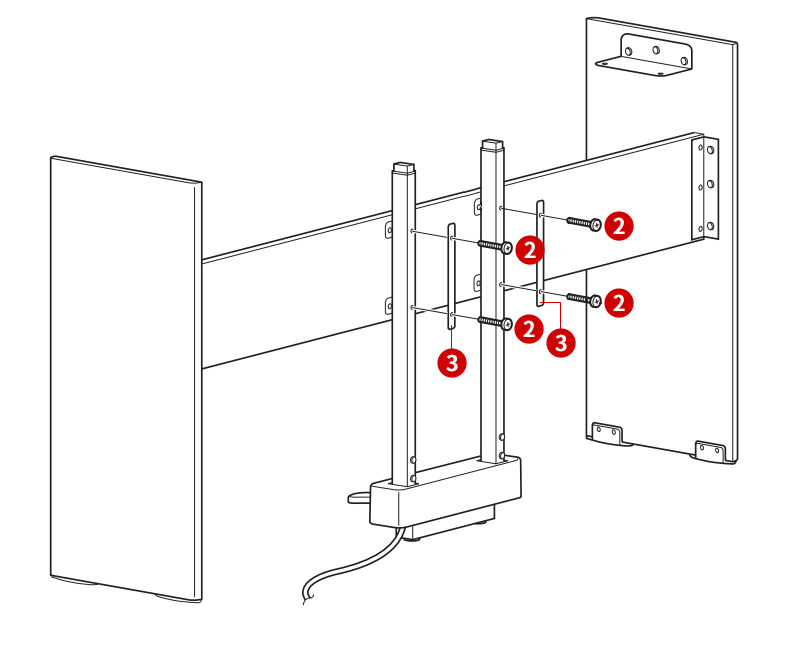 2
2
2
2
3
3