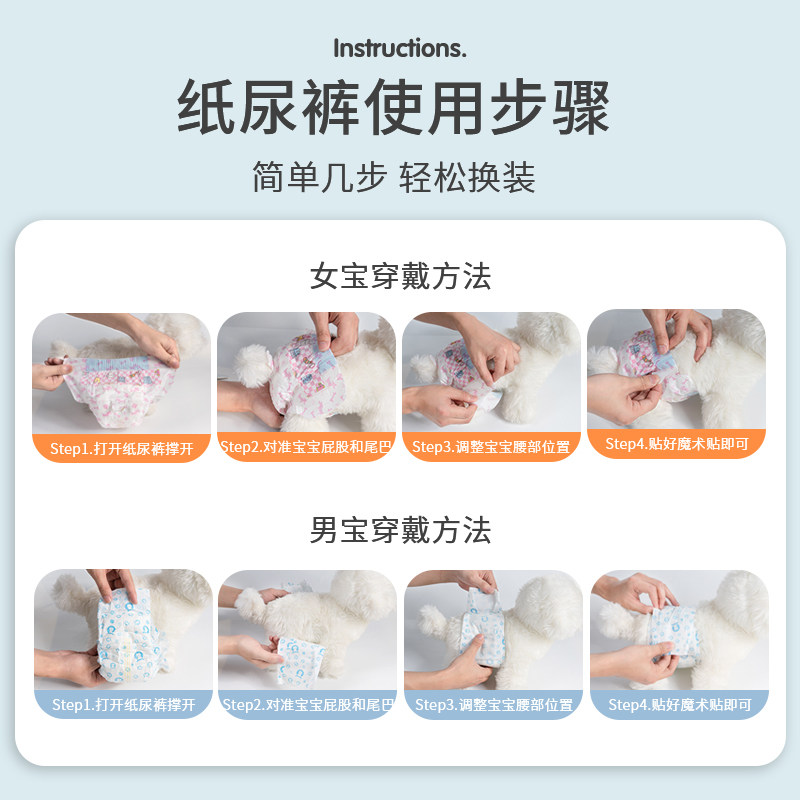 Instructions.

纸尿裤使用步骤

简单几步 轻松换装

女宝穿戴方法

Step1.打开纸尿裤撑开

Step2.对准宝宝屁股和尾巴

Step3.调整宝宝腰部位置

Step4.贴好魔术贴即可

男宝穿戴方法

Step1.打开纸尿裤撑开

Step2.对准宝宝屁股和尾巴

Step3.调整宝宝腰部位置

Step4.贴好魔术贴即可