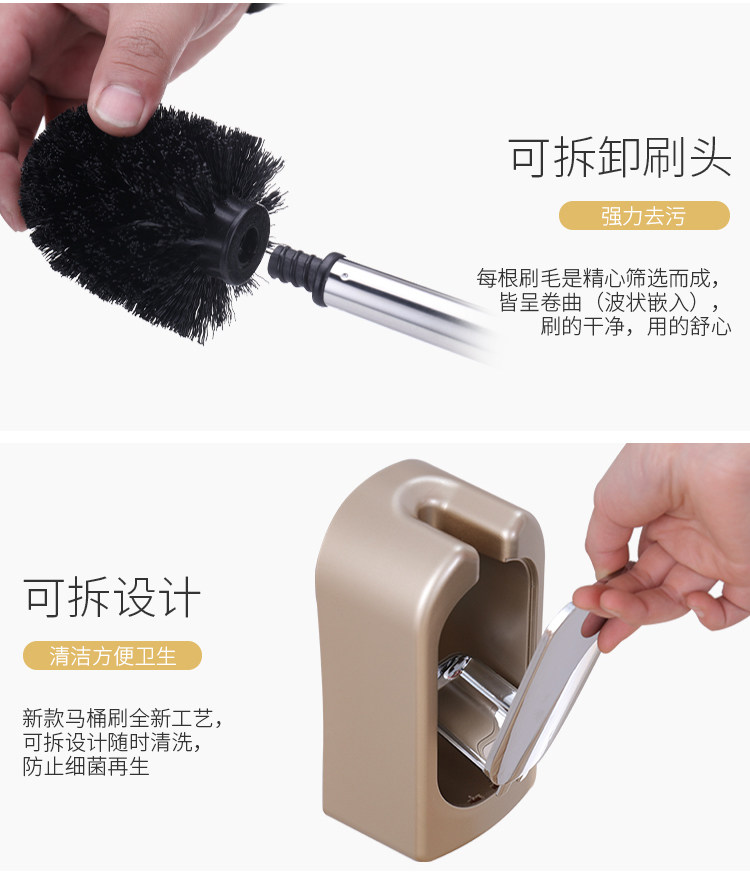 可拆卸刷头

强力去污

每根刷毛是精心筛选而成，皆呈卷曲（波状嵌入），刷的干净，用的舒心

可拆设计

清洁方便卫生

新款马桶刷全新工艺，可拆设计随时清洗，防止细菌再生