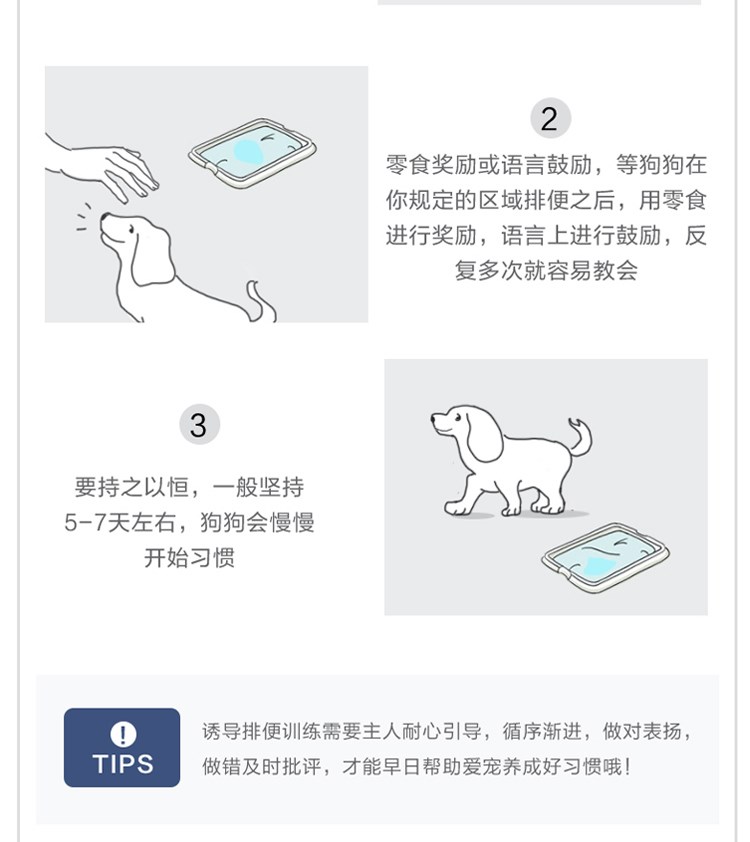 2

零食奖励或语言鼓励，等狗狗在你规定的区域排便之后，用零食进行奖励，语言上进行鼓励，反复多次就容易教会

3

要持之以恒，一般坚持5-7天左右，狗狗会慢慢开始习惯

!
TIPS

诱导排便训练需要主人耐心引导，循序渐进，做对表扬，做错及时批评，才能早日帮助爱宠养成好习惯哦！