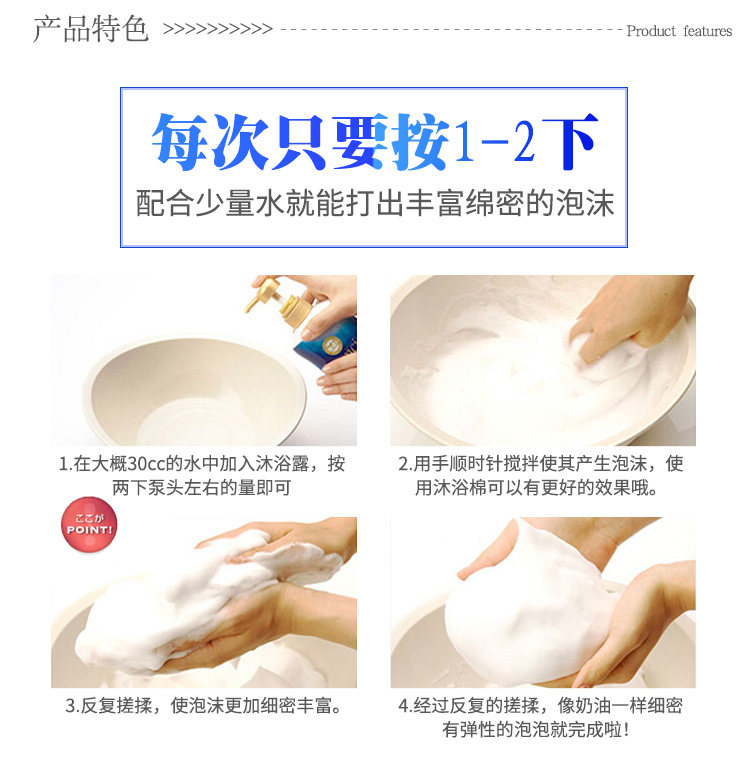 产品特色 >>>>>>>>>>> Product features

每次只要按1-2下
配合少量水就能打出丰富绵密的泡沫

1.在大概30cc的水中加入沐浴露，按两下泵头左右的量即可

2.用手顺时针搅拌使其产生泡沫，使用沐浴棉可以有更好的效果哦。

ここが POINT!

3.反复搓揉，使泡沫更加细密丰富。

4.经过反复的搓揉，像奶油一样细密有弹性的泡泡就完成啦!