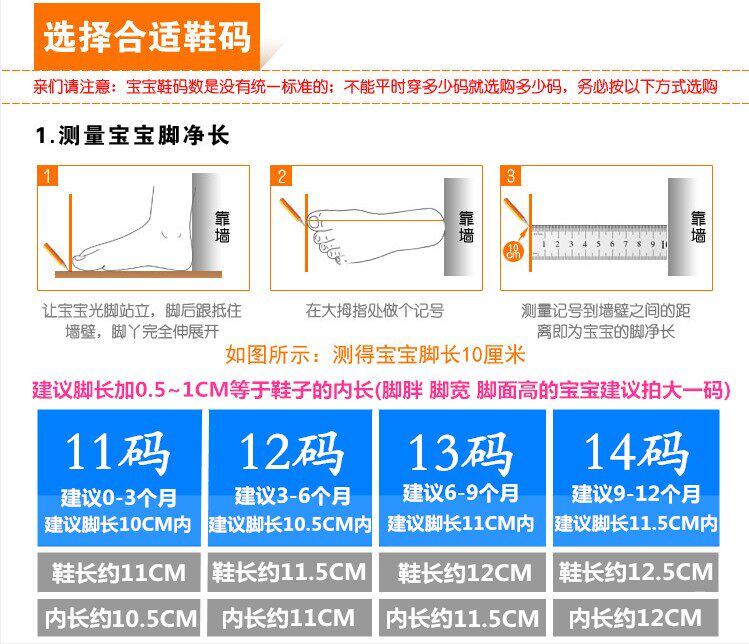 选择合适鞋码

亲们请注意：宝宝鞋码数是没有统一标准的；不能平时穿多少码就选购多少码，务必按以下方式选购

1.测量宝宝脚净长

1

靠墙

让宝宝光脚站立，脚后跟抵住墙壁，脚丫完全伸展开

2

靠墙

在大拇指处做个记号

3

10cm

1 2 3 4 5 6 7 8 9 10

靠墙

测量记号到墙壁之间的距离即为宝宝的脚净长

如图所示：测得宝宝脚长10厘米

建议脚长加0.5~1CM等于鞋子的内长(脚胖 脚宽 脚面高的宝宝建议拍大一码)

| 11码 建议0-3个月 建议脚长10CM内 | 12码 建议3-6个月 建议脚长10.5CM内 | 13码 建议6-9个月 建议脚长11CM内 | 14码 建议9-12个月 建议脚长11.5CM内 |
|---|---|---|---|
| 鞋长约11CM | 鞋长约11.5CM | 鞋长约12CM | 鞋长约12.5CM |
| 内长约10.5CM | 内长约11CM | 内长约11.5CM | 内长约12CM |