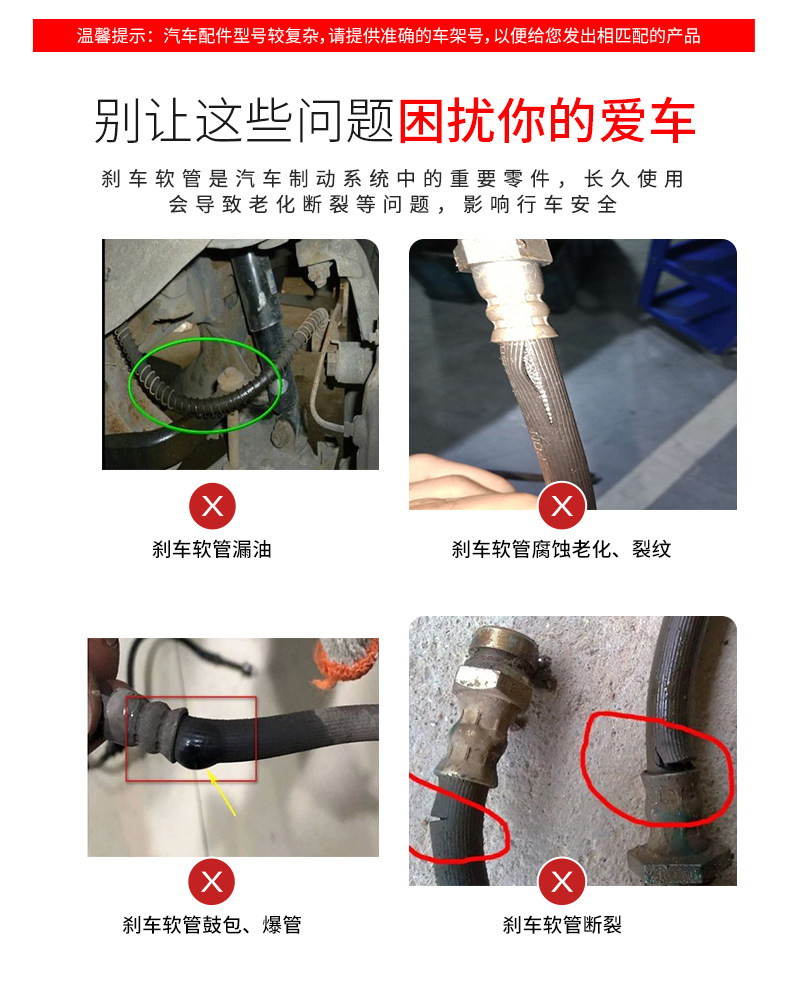 温馨提示：汽车配件型号较复杂，请提供准确的车架号，以便给您发出相匹配的产品

别让这些问题困扰你的爱车

刹车软管是汽车制动系统中的重要零件，长久使用会导致老化断裂等问题，影响行车安全

刹车软管漏油

刹车软管腐蚀老化、裂纹

刹车软管鼓包、爆管

刹车软管断裂