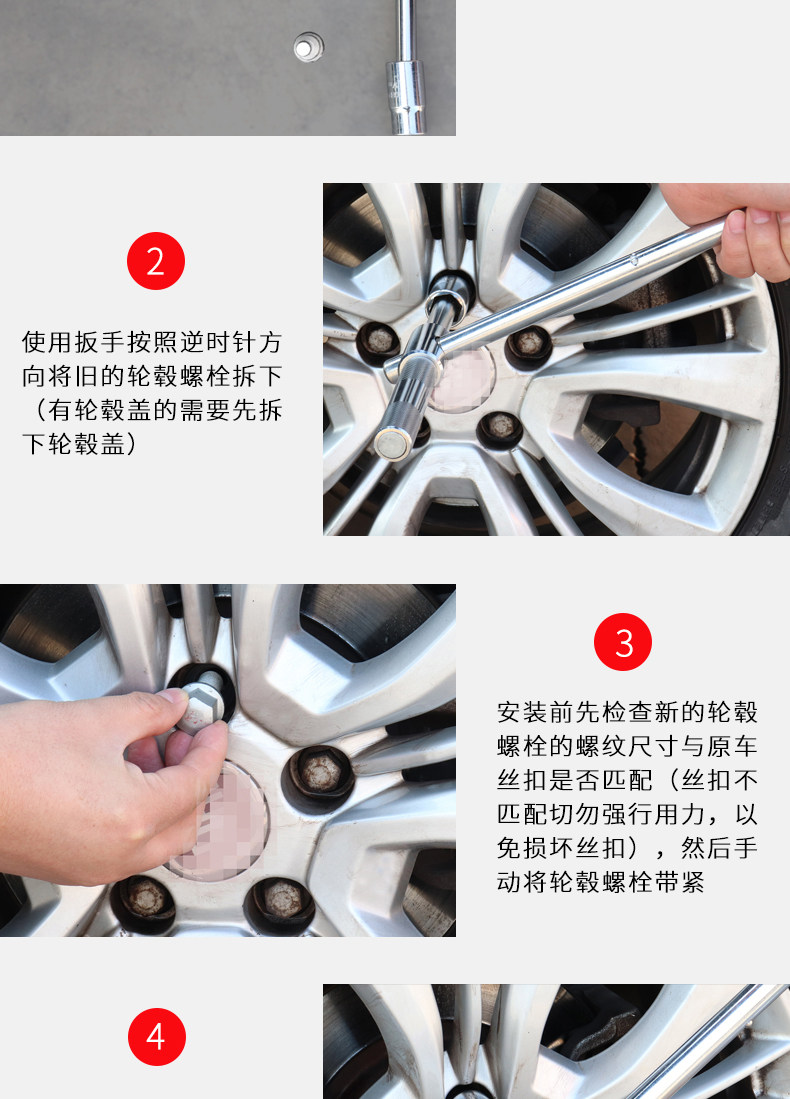 2

使用扳手按照逆时针方向将旧的轮毂螺栓拆下（有轮毂盖的需要先拆下轮毂盖）

3

安装前先检查新的轮毂螺栓的螺纹尺寸与原车丝扣是否匹配（丝扣不匹配切勿强行用力，以免损坏丝扣），然后手动将轮毂螺栓带紧

4