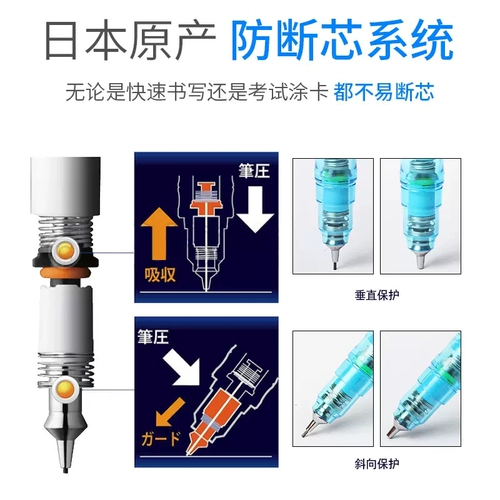 日本原产 防断芯系统

无论是快速书写还是考试涂卡 都不易断芯

筆圧

吸収

垂直保护

筆圧

ガード

斜向保护