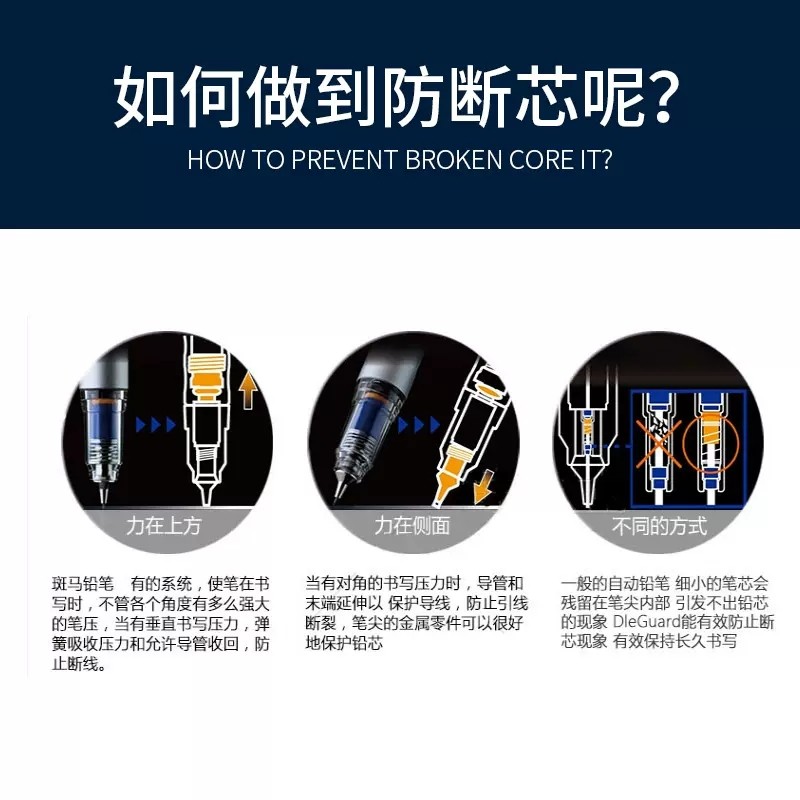 如何做到防断芯呢?
HOW TO PREVENT BROKEN CORE IT?

力在上方

斑马铅笔　有的系统，使笔在书写时，不管各个角度有多么强大的笔压，当有垂直书写压力，弹簧吸收压力和允许导管收回，防止断线。

力在侧面

当有对角的书写压力时，导管和末端延伸以 保护导线，防止引线断裂，笔尖的金属零件可以很好地保护铅芯

不同的方式

一般的自动铅笔 细小的笔芯会残留在笔尖内部 引发不出铅芯的现象 DleGuard能有效防止断芯现象 有效保持长久书写