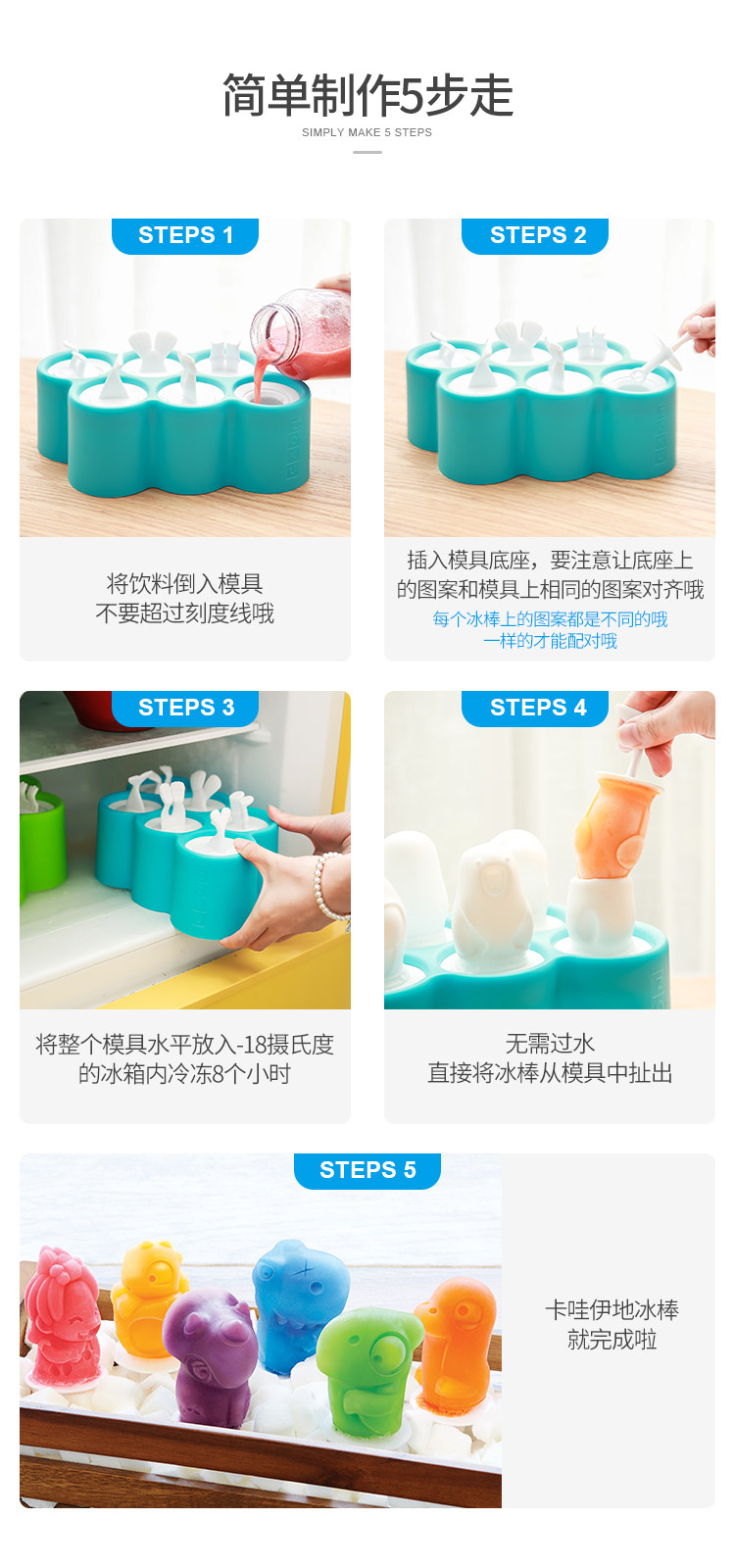 简单制作5步走
SIMPLY MAKE 5 STEPS

STEPS 1

将饮料倒入模具
不要超过刻度线哦

STEPS 2

插入模具底座，要注意让底座上
的图案和模具上相同的图案对齐哦
每个冰棒上的图案都是不同的哦
一样的才能配对哦

STEPS 3

将整个模具水平放入-18摄氏度
的冰箱内冷冻8个小时

STEPS 4

无需过水
直接将冰棒从模具中扯出

STEPS 5

卡哇伊地冰棒
就完成啦