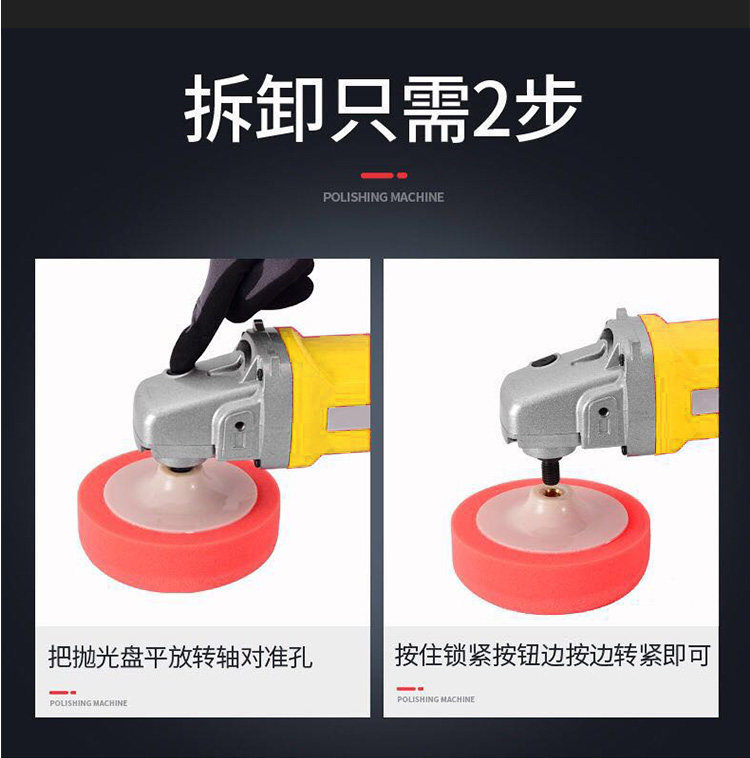 拆卸只需2步

POLISHING MACHINE

把抛光盘平放转轴对准孔

POLISHING MACHINE

按住锁紧按钮边按边转紧即可

POLISHING MACHINE