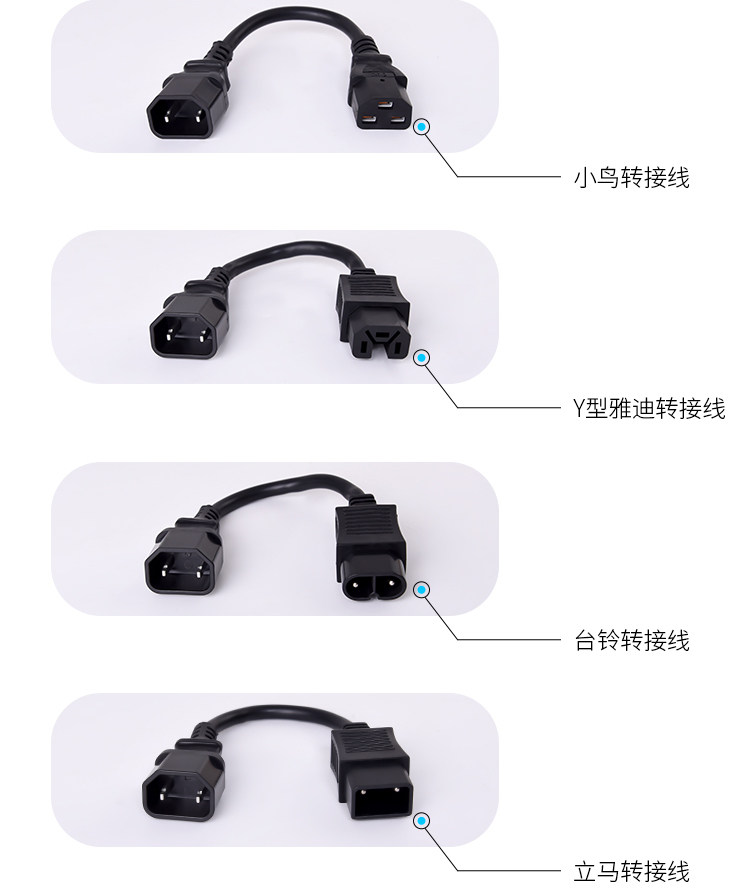 小鸟转接线

Y型雅迪转接线

台铃转接线

立马转接线