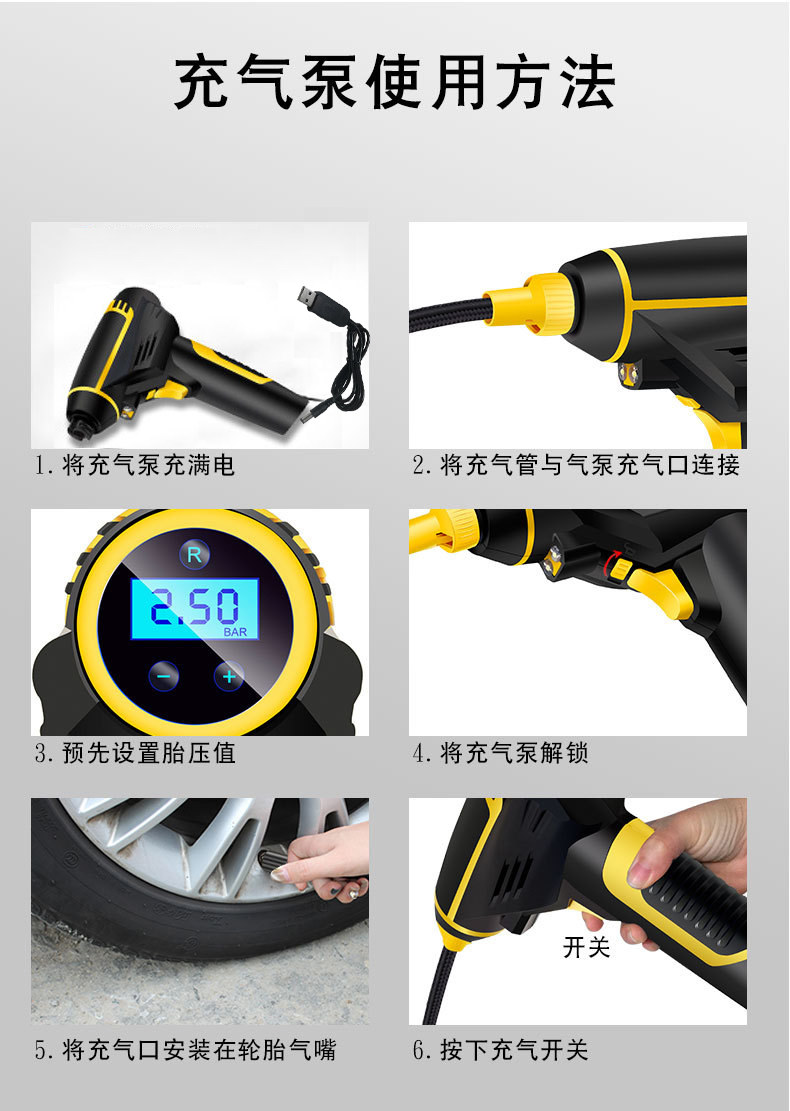 充气泵使用方法

1. 将充气泵充满电

2. 将充气管与气泵充气口连接

R
2.50
BAR
−
+

3. 预先设置胎压值

4. 将充气泵解锁

5. 将充气口安装在轮胎气嘴

开关

6. 按下充气开关