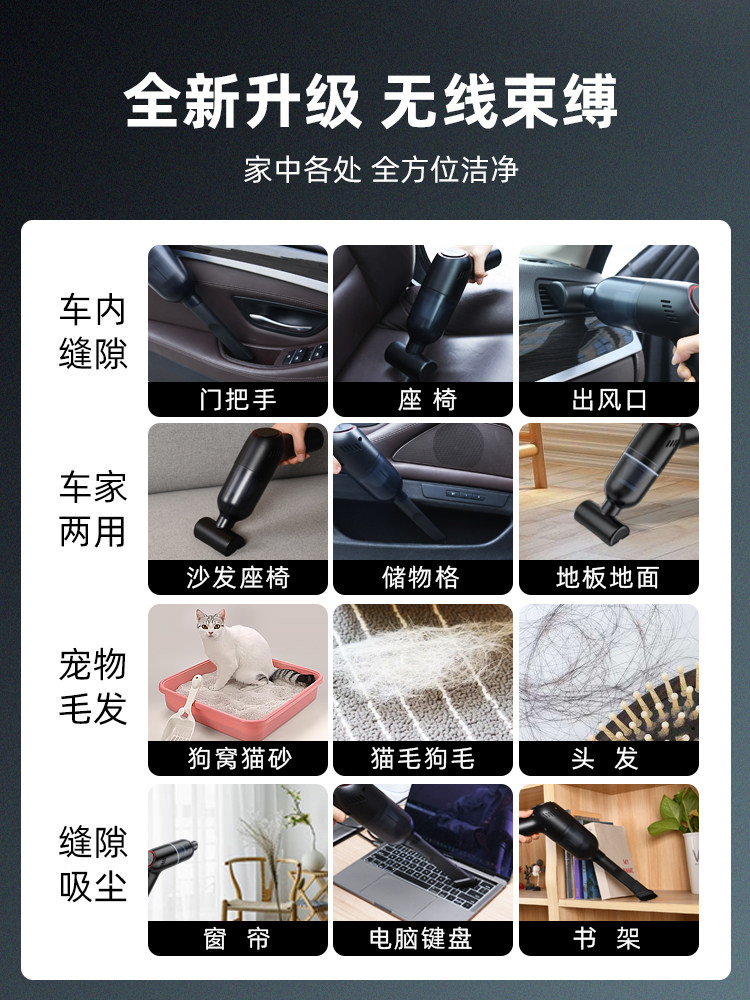 全新升级 无线束缚

家中各处 全方位洁净

车内缝隙

门把手

座 椅

出风口

车家两用

沙发座椅

储物格

地板地面

宠物毛发

狗窝猫砂

猫毛狗毛

头 发

缝隙吸尘

窗 帘

电脑键盘

书 架