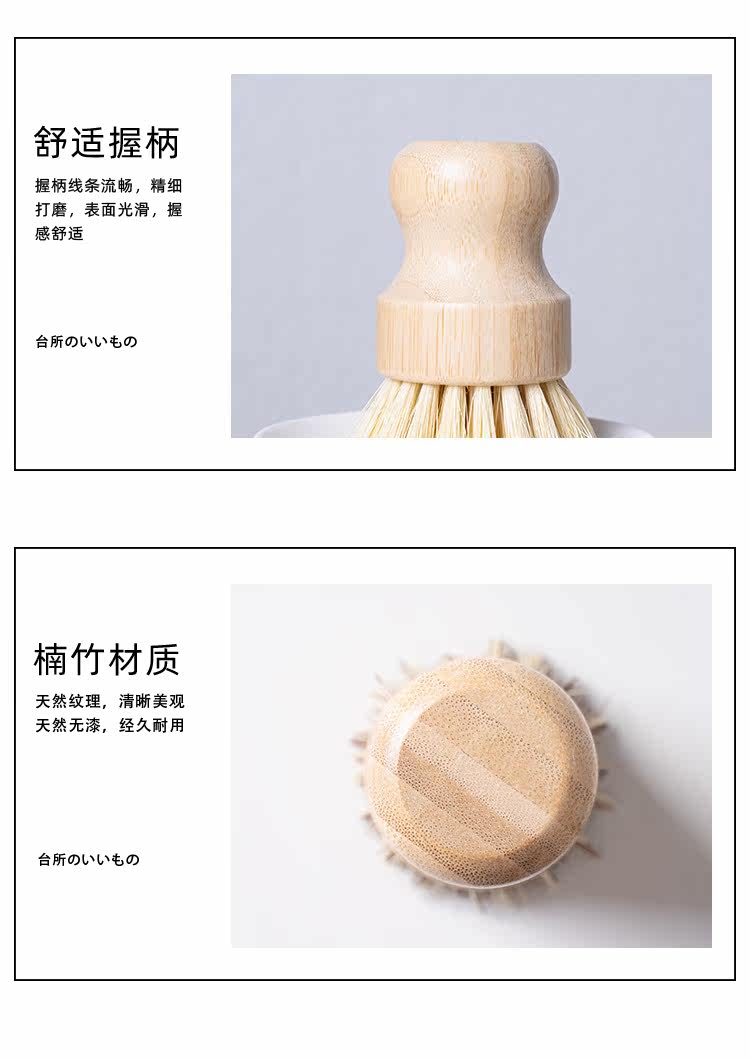 舒适握柄

握柄线条流畅，精细打磨，表面光滑，握感舒适

台所のいいもの

楠竹材质

天然纹理，清晰美观
天然无漆，经久耐用

台所のいいもの