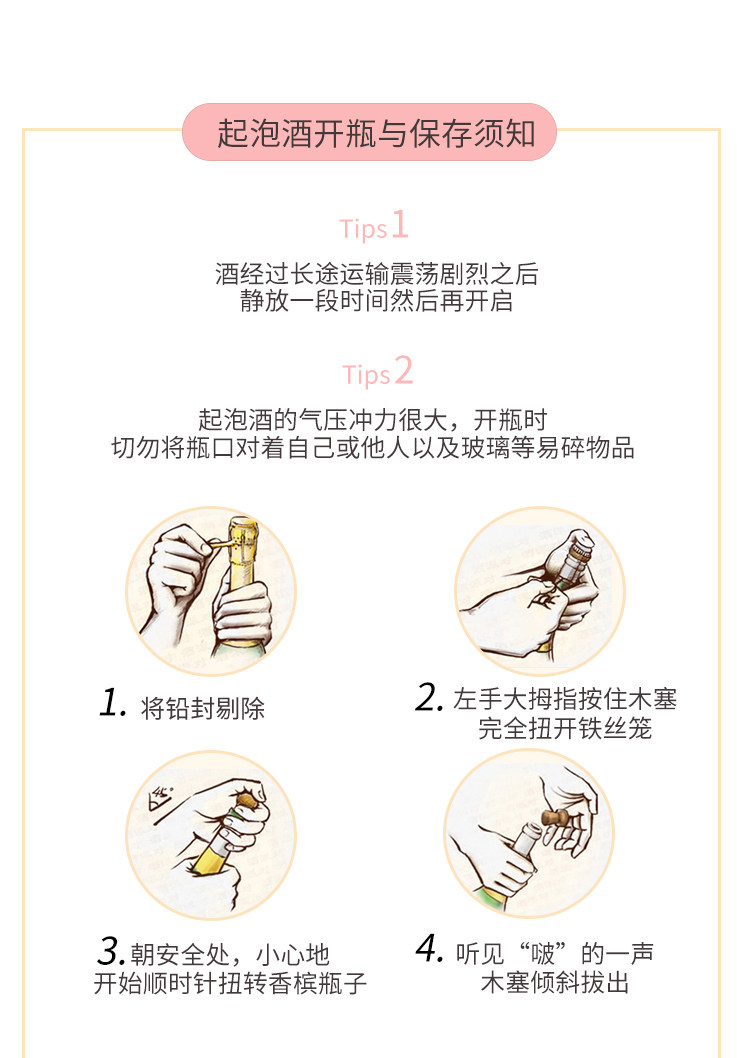 起泡酒开瓶与保存须知

Tips1

酒经过长途运输震荡剧烈之后
静放一段时间然后再开启

Tips2

起泡酒的气压冲力很大，开瓶时
切勿将瓶口对着自己或他人以及玻璃等易碎物品

1. 将铅封剔除

2. 左手大拇指按住木塞
完全扭开铁丝笼

45°

3. 朝安全处，小心地
开始顺时针扭转香槟瓶子

4. 听见“啵”的一声
木塞倾斜拔出