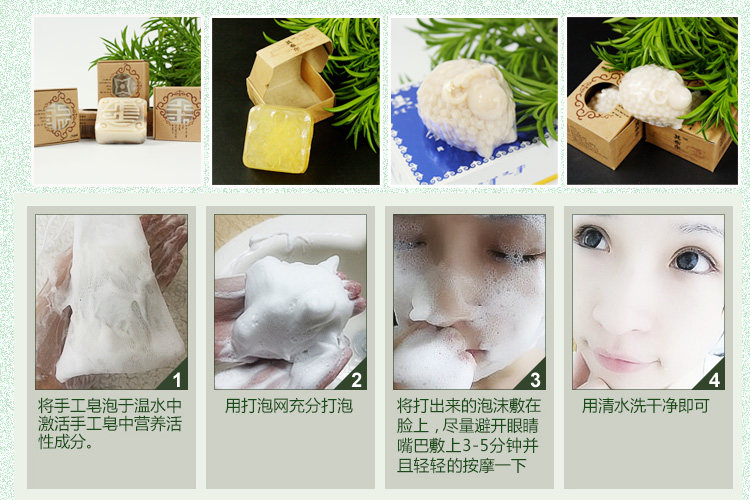 1
将手工皂泡于温水中激活手工皂中营养活性成分。

2
用打泡网充分打泡

3
将打出来的泡沫敷在脸上，尽量避开眼睛嘴巴敷上3-5分钟并且轻轻的按摩一下

4
用清水洗干净即可